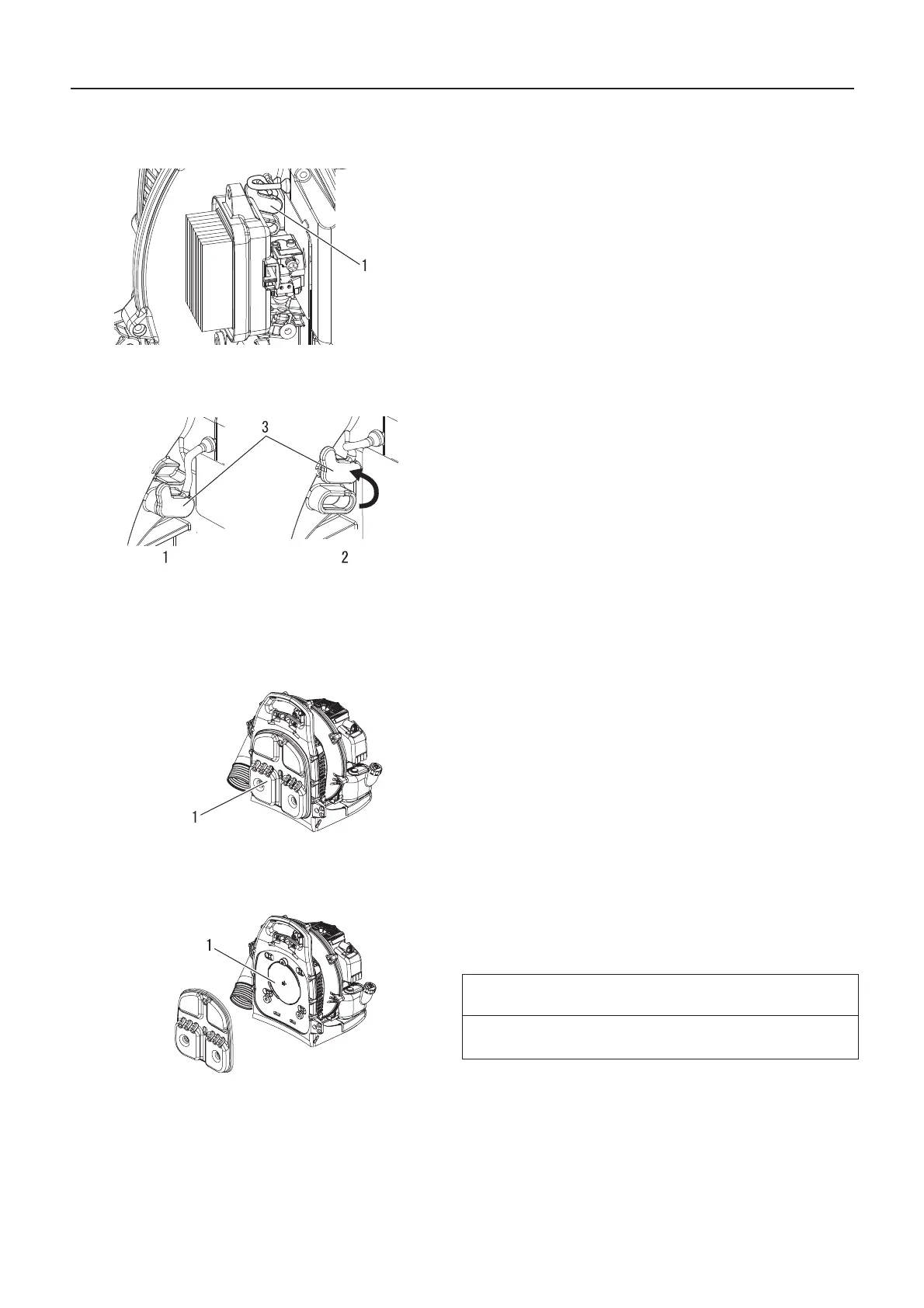 1

3

1

2

1

1