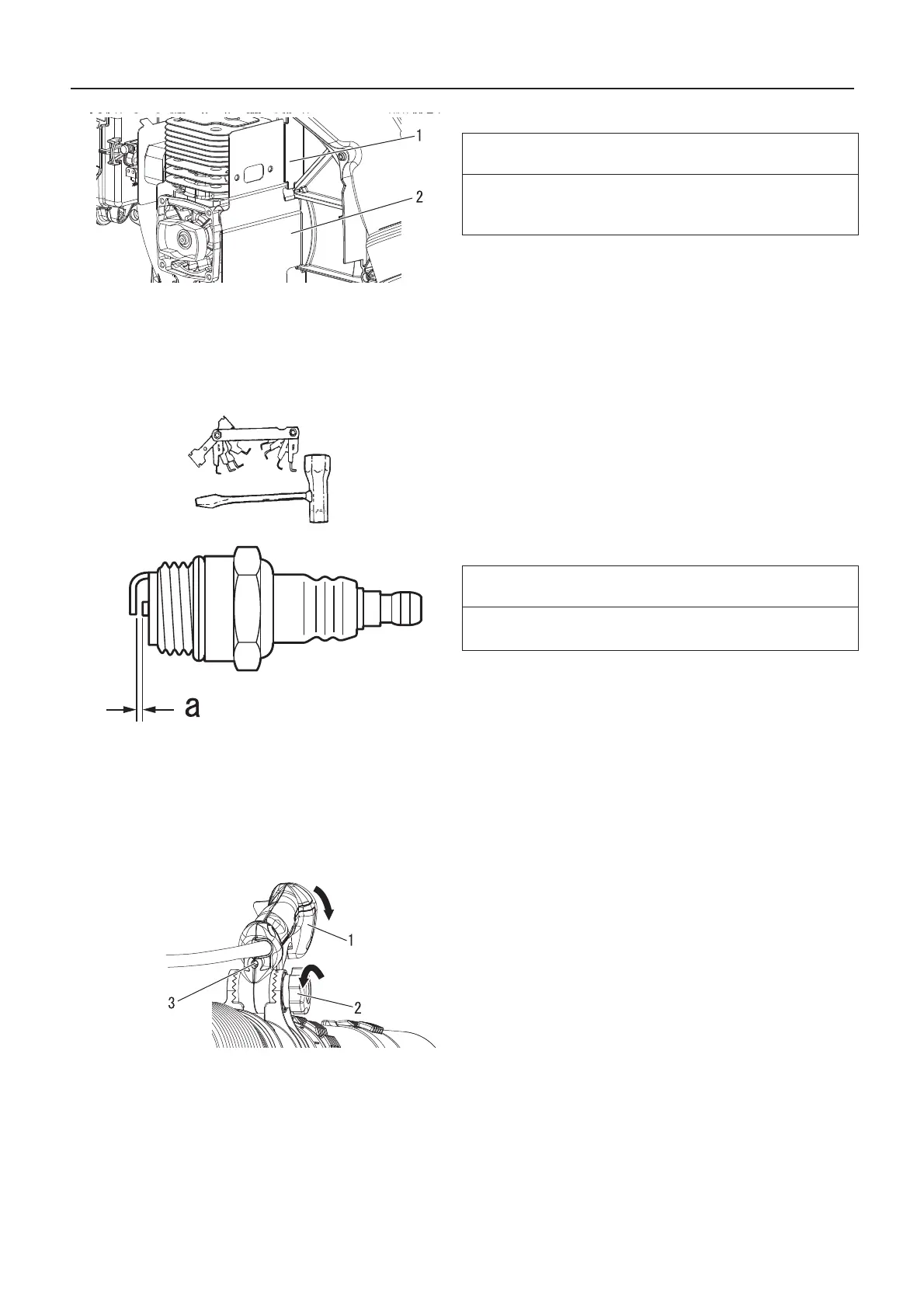 1
2

a

1
3
2