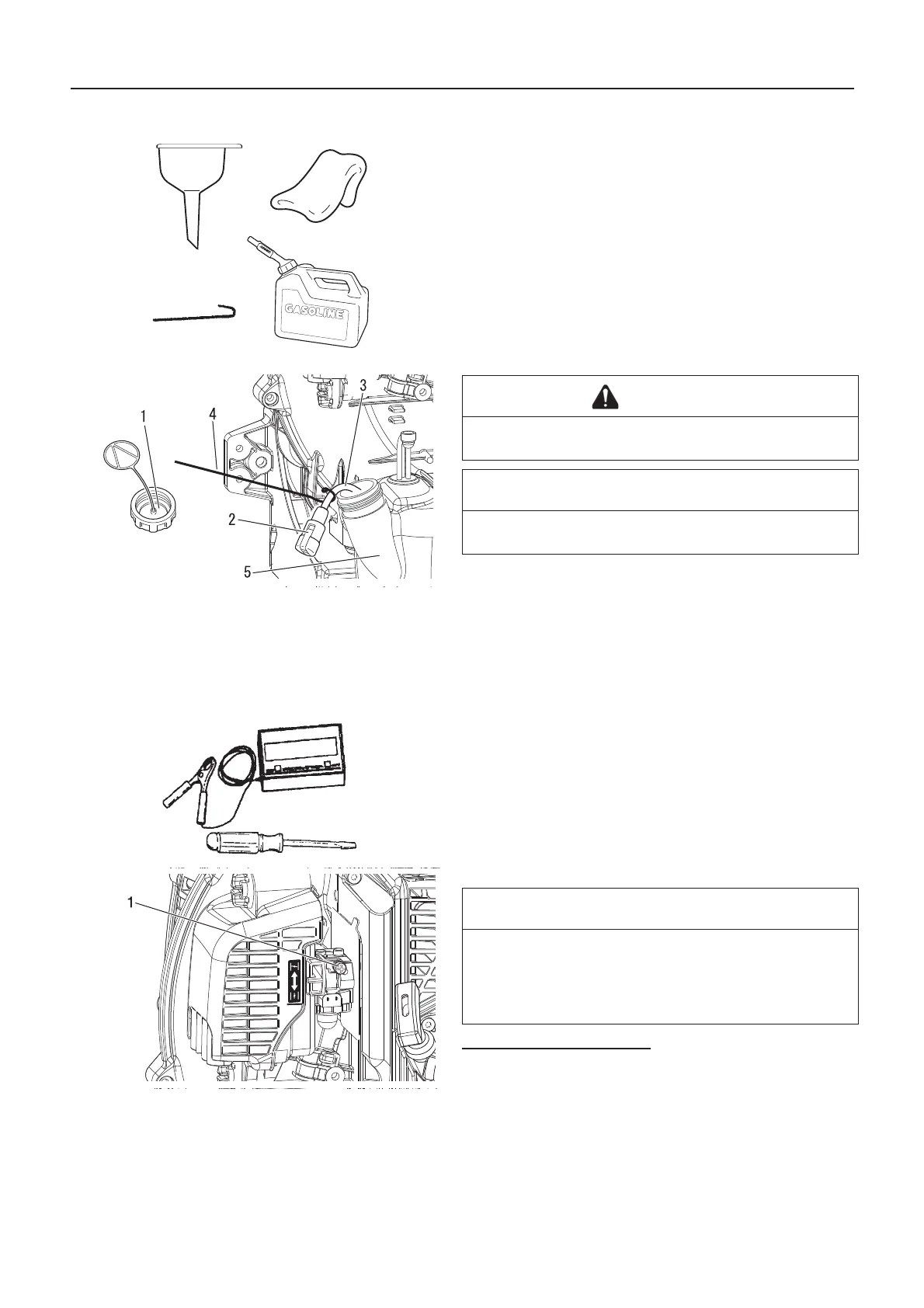 GASOLINE

1
4
3
2
5

1