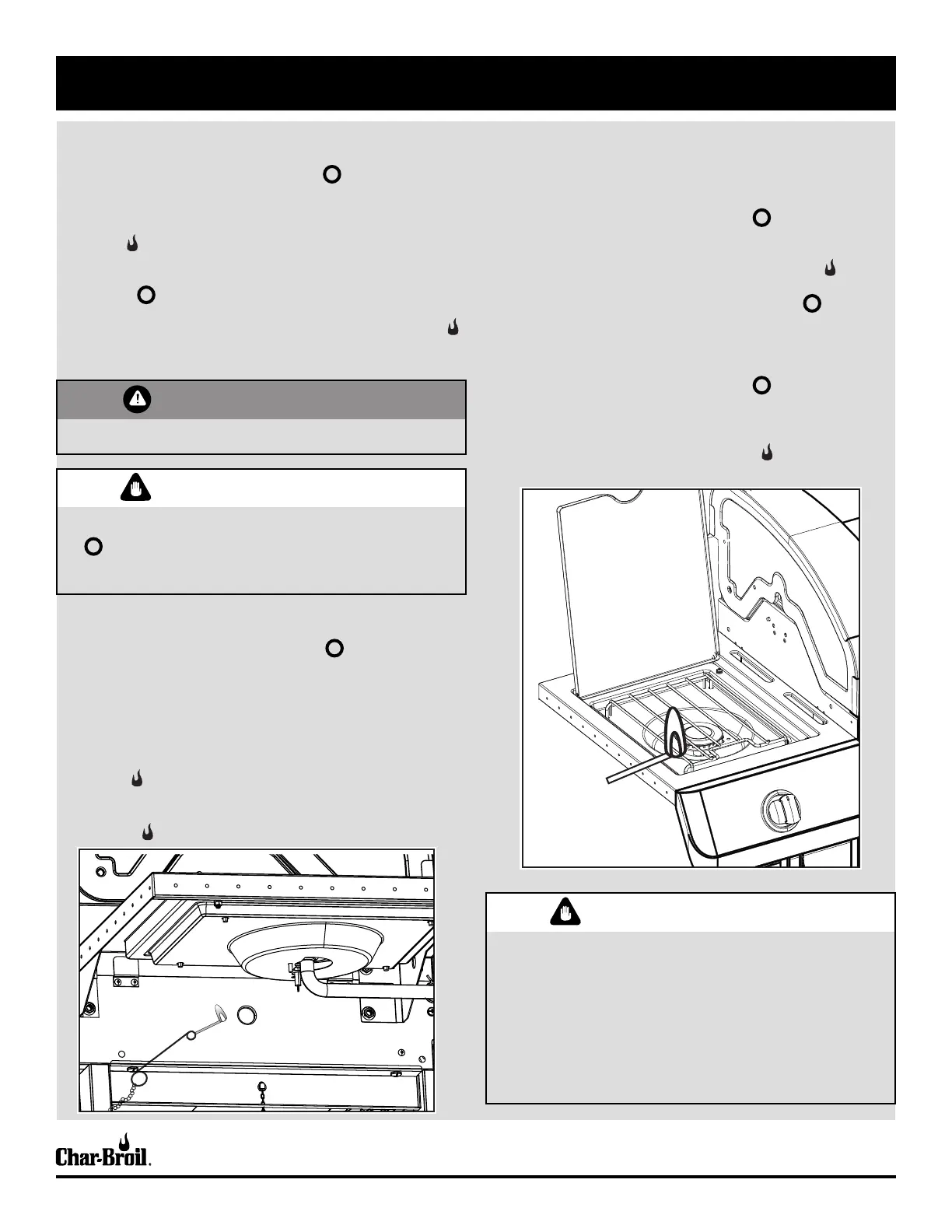 Char-Broil.