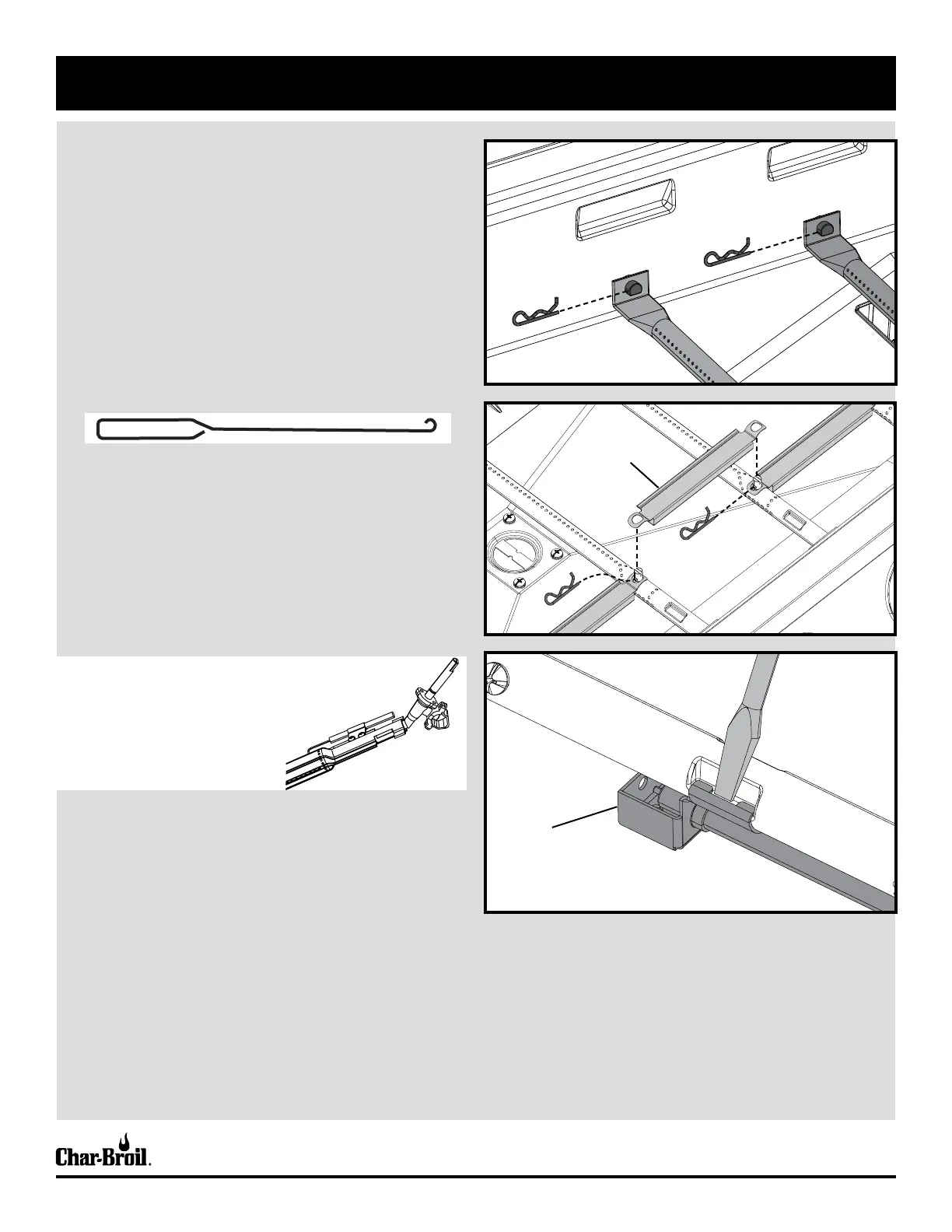 Char-Broil.