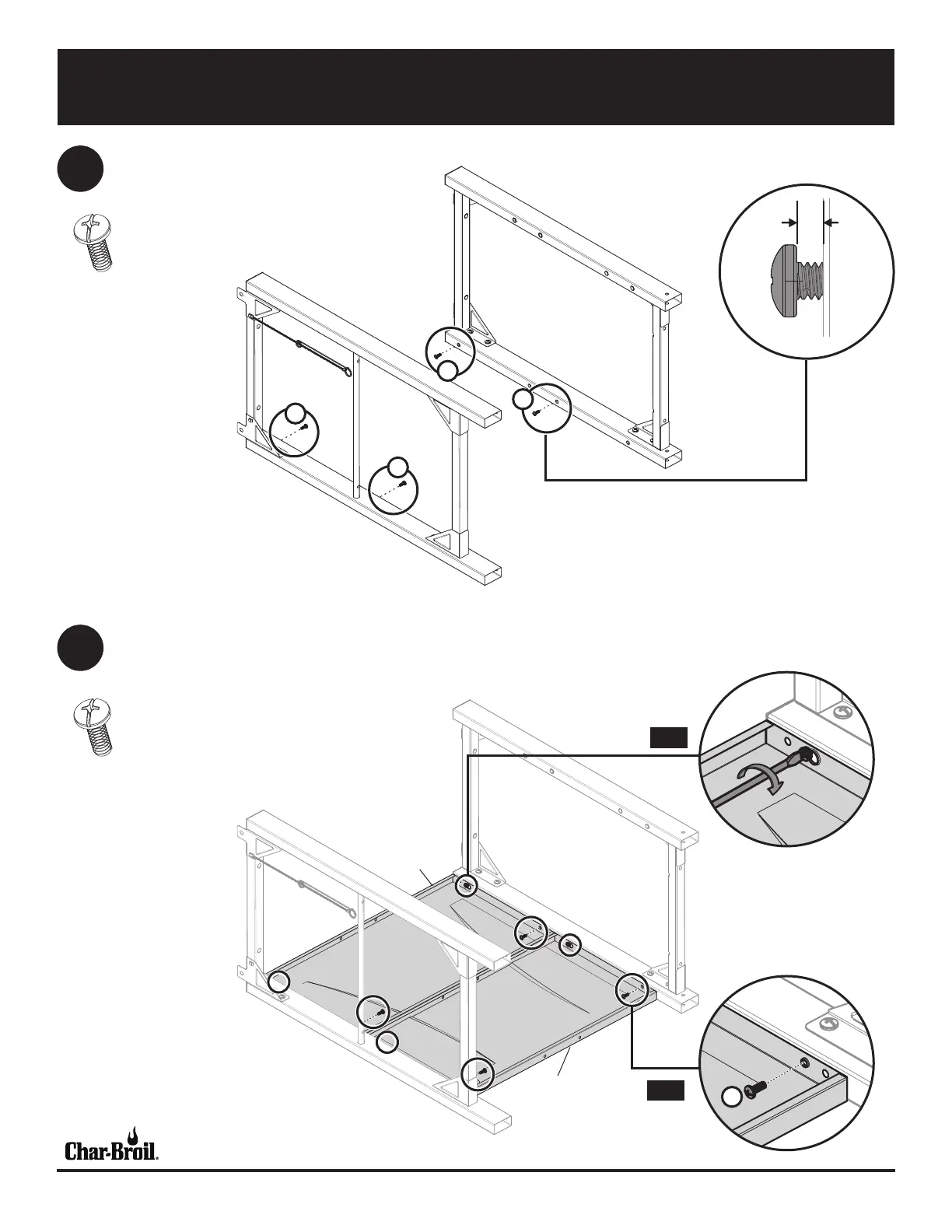 Char-Broil.