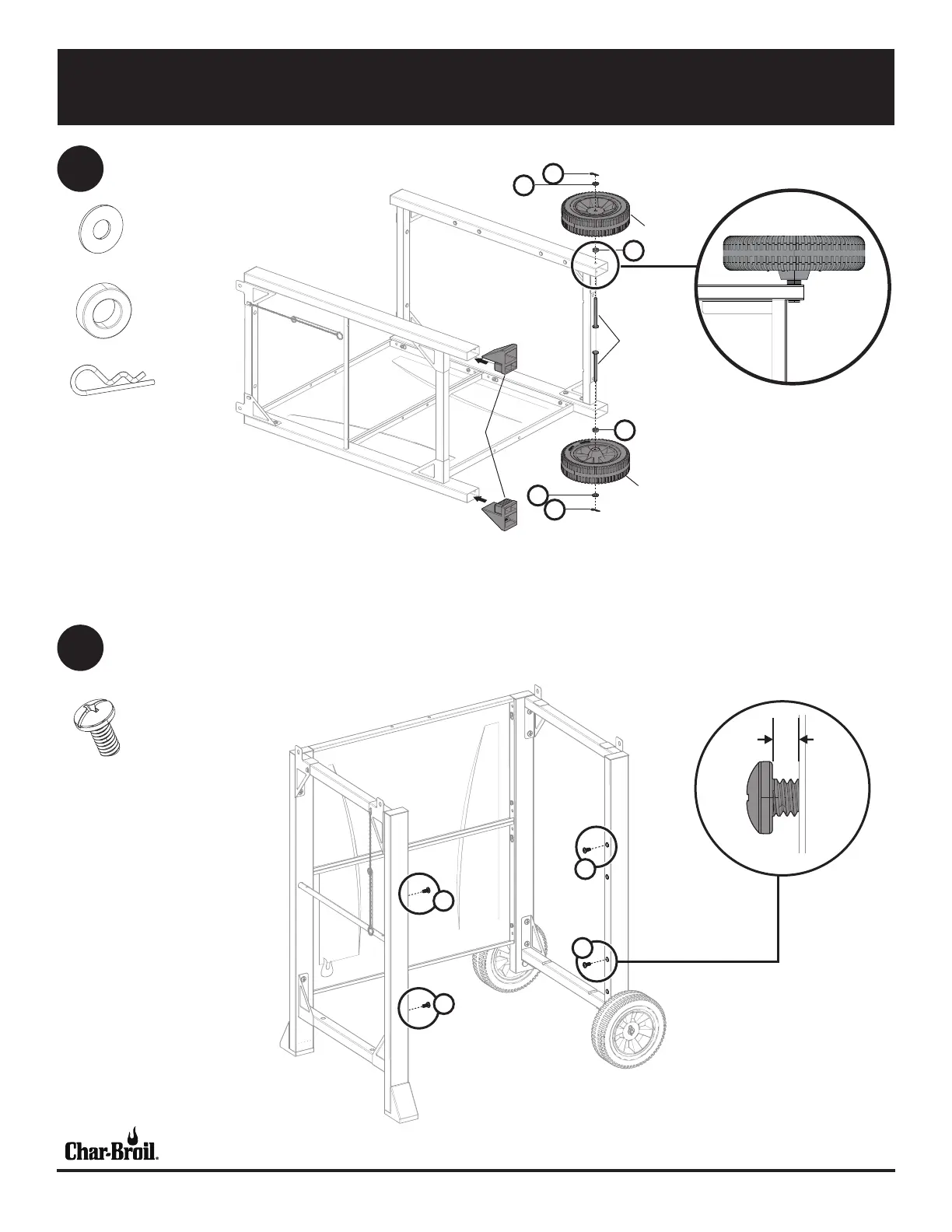 Char-Broil®