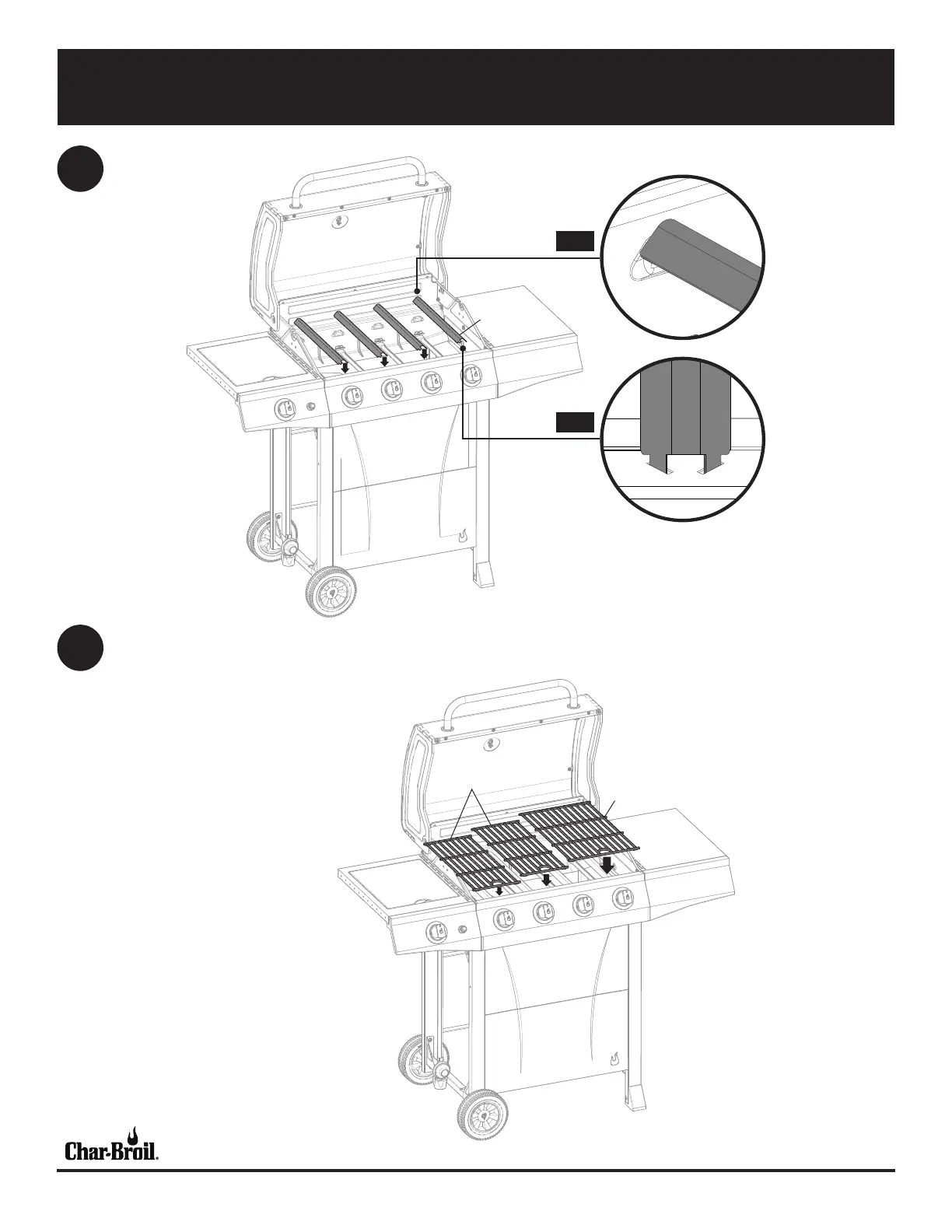 Char-Broil.