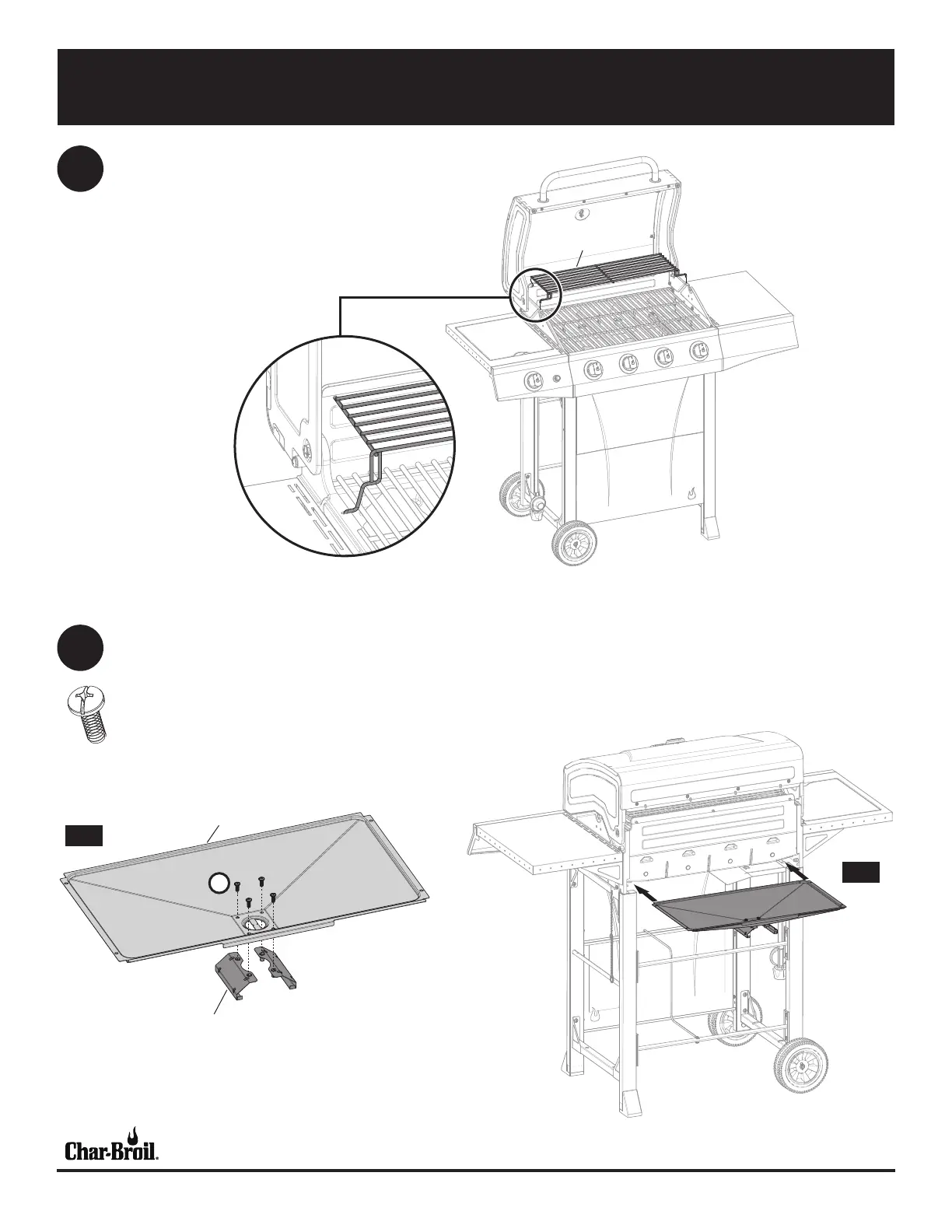 Char-Broil.