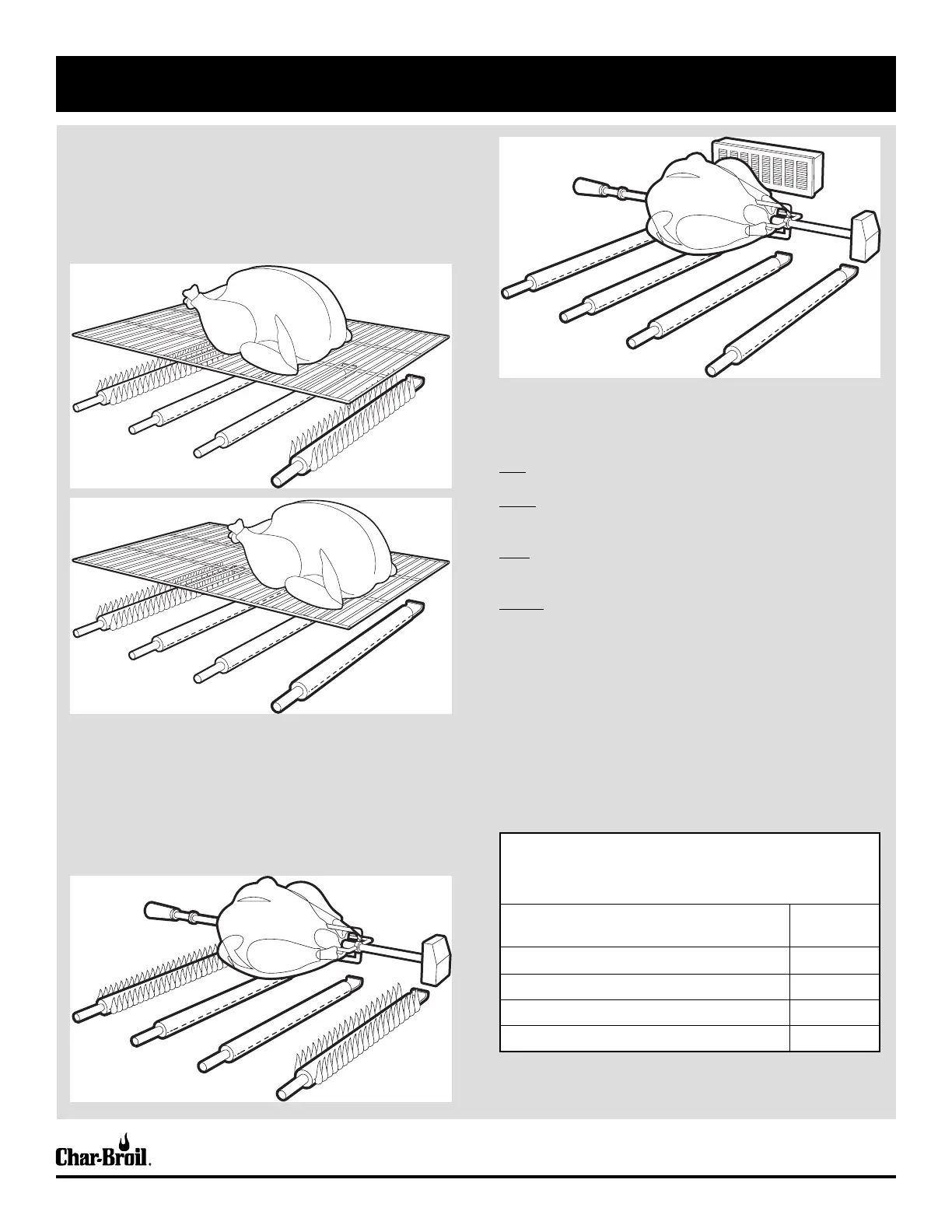 Char-Broil.