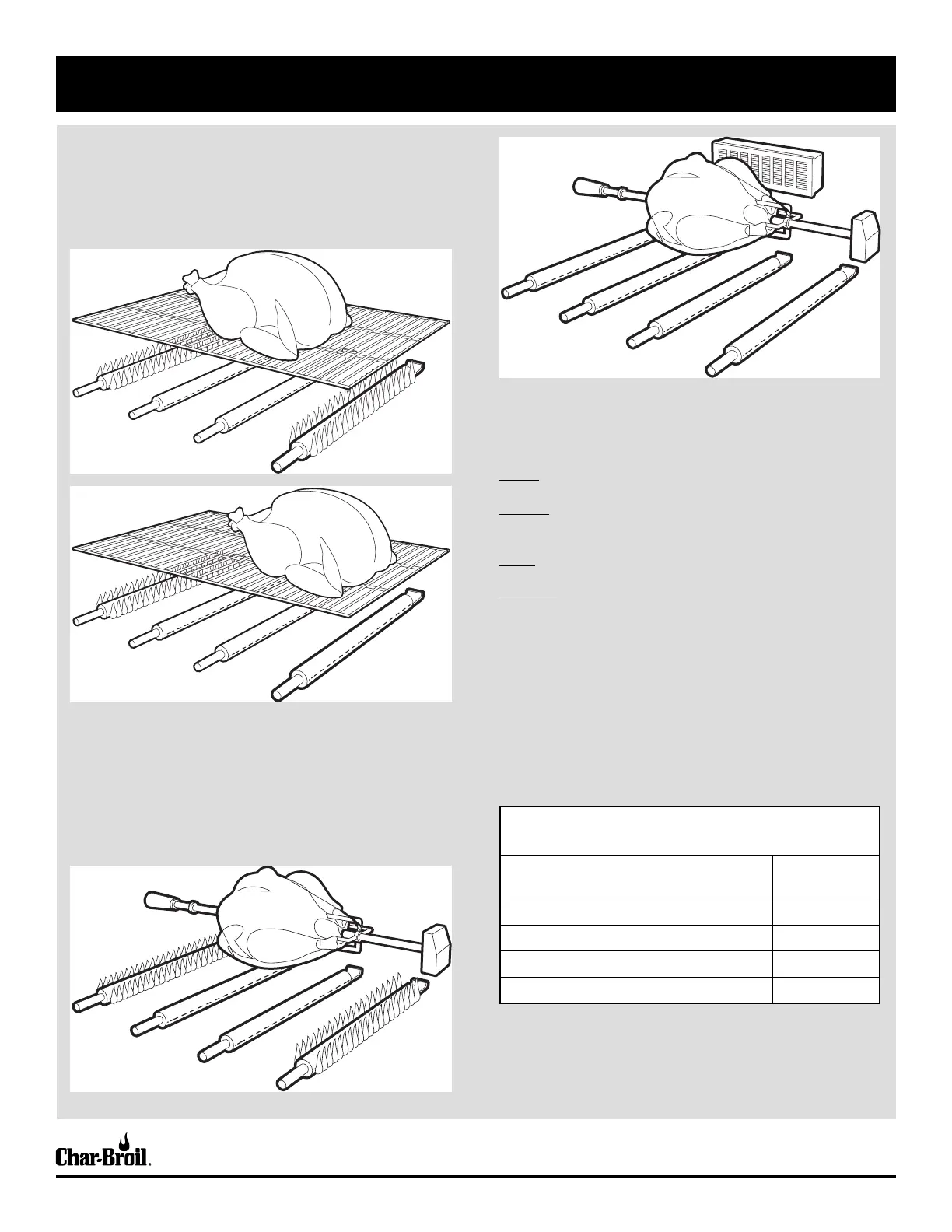 Char-Broil.