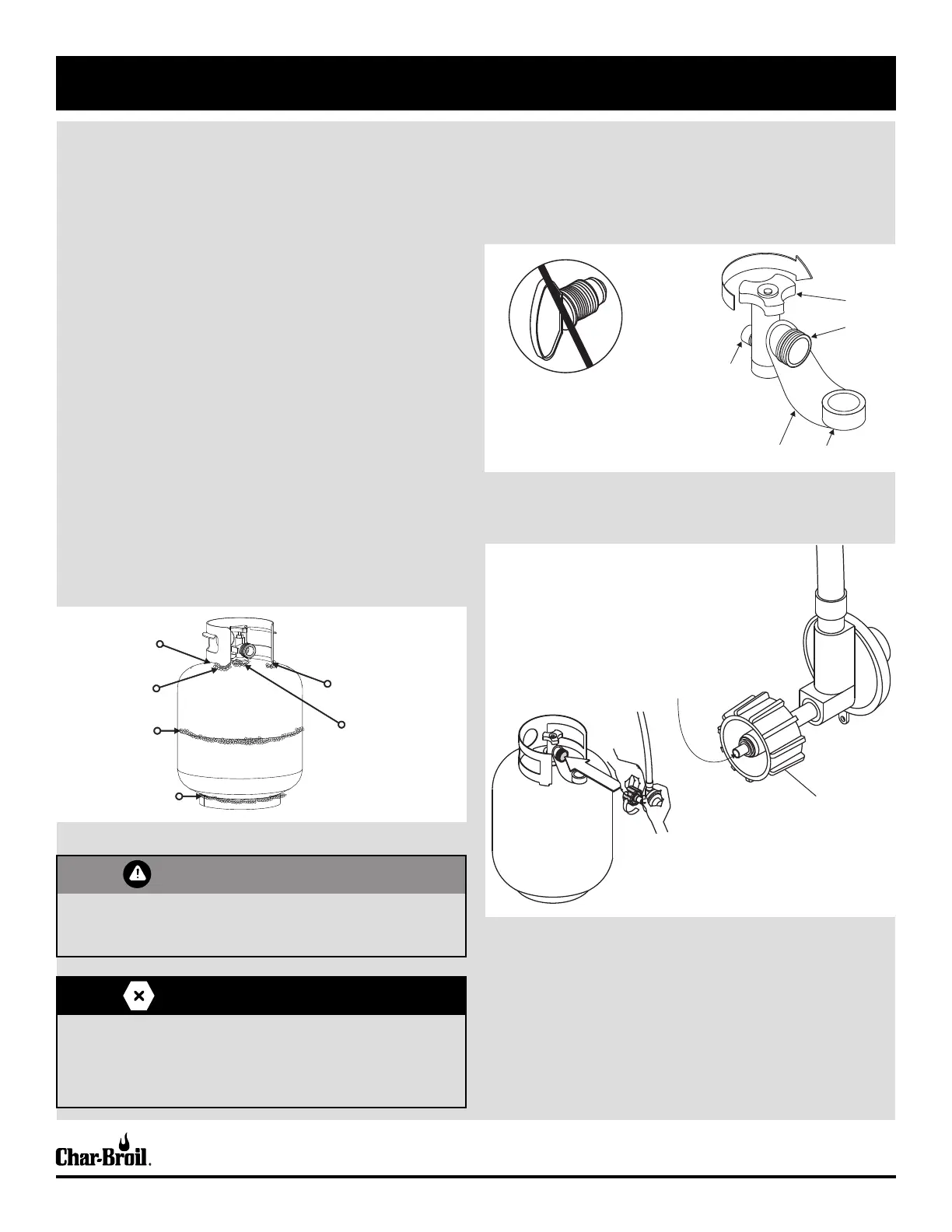 Char-Broil.