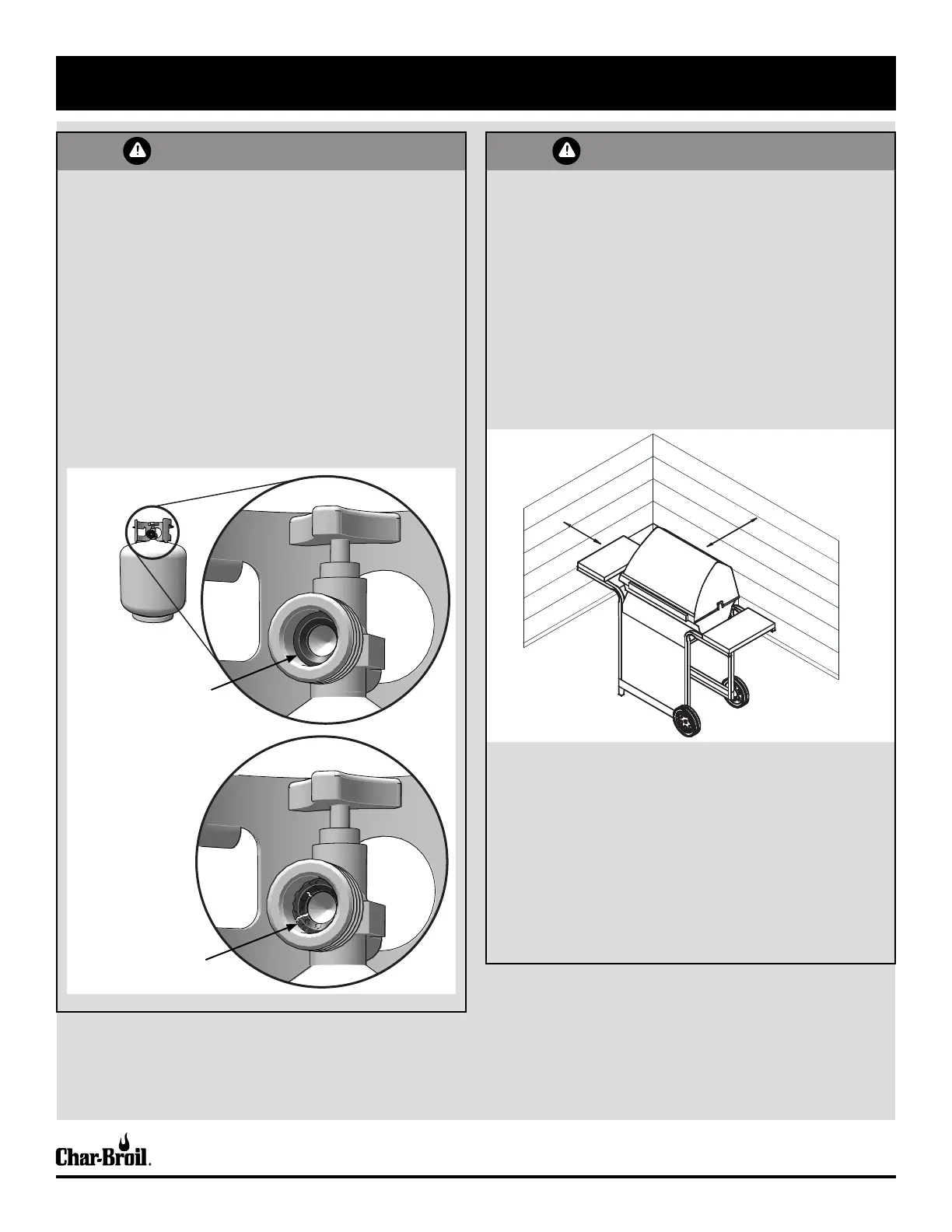 Char-Broil.