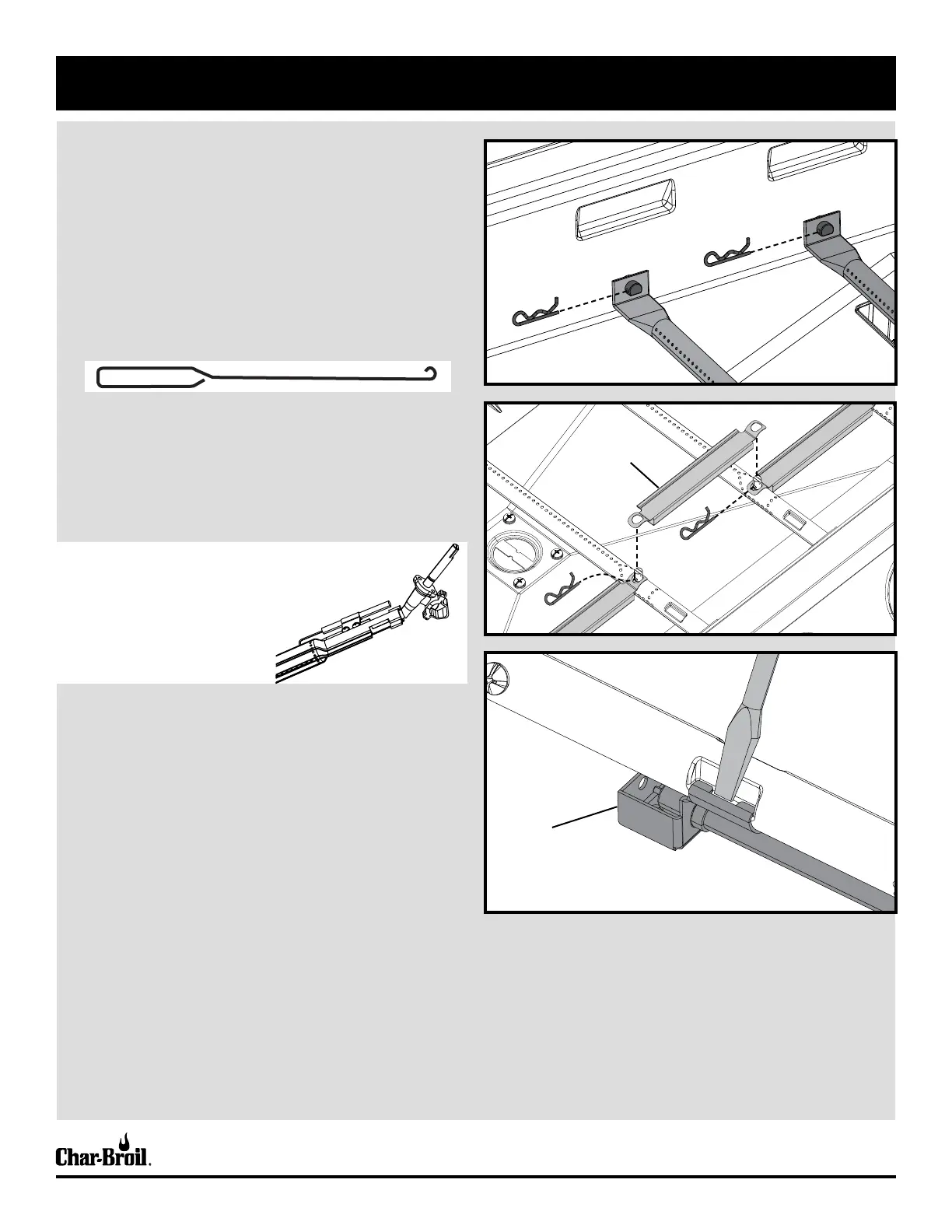 Char-Broil.