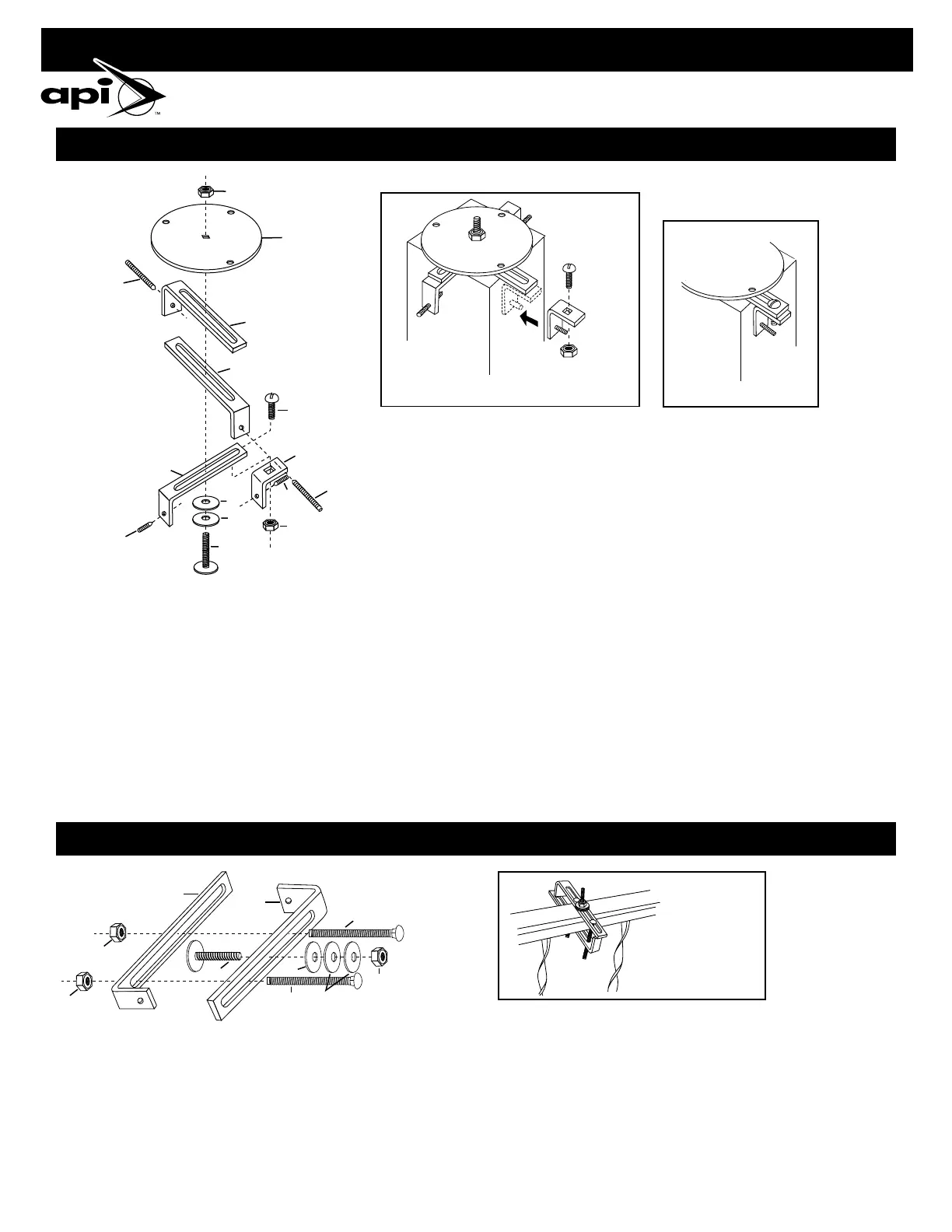 api™