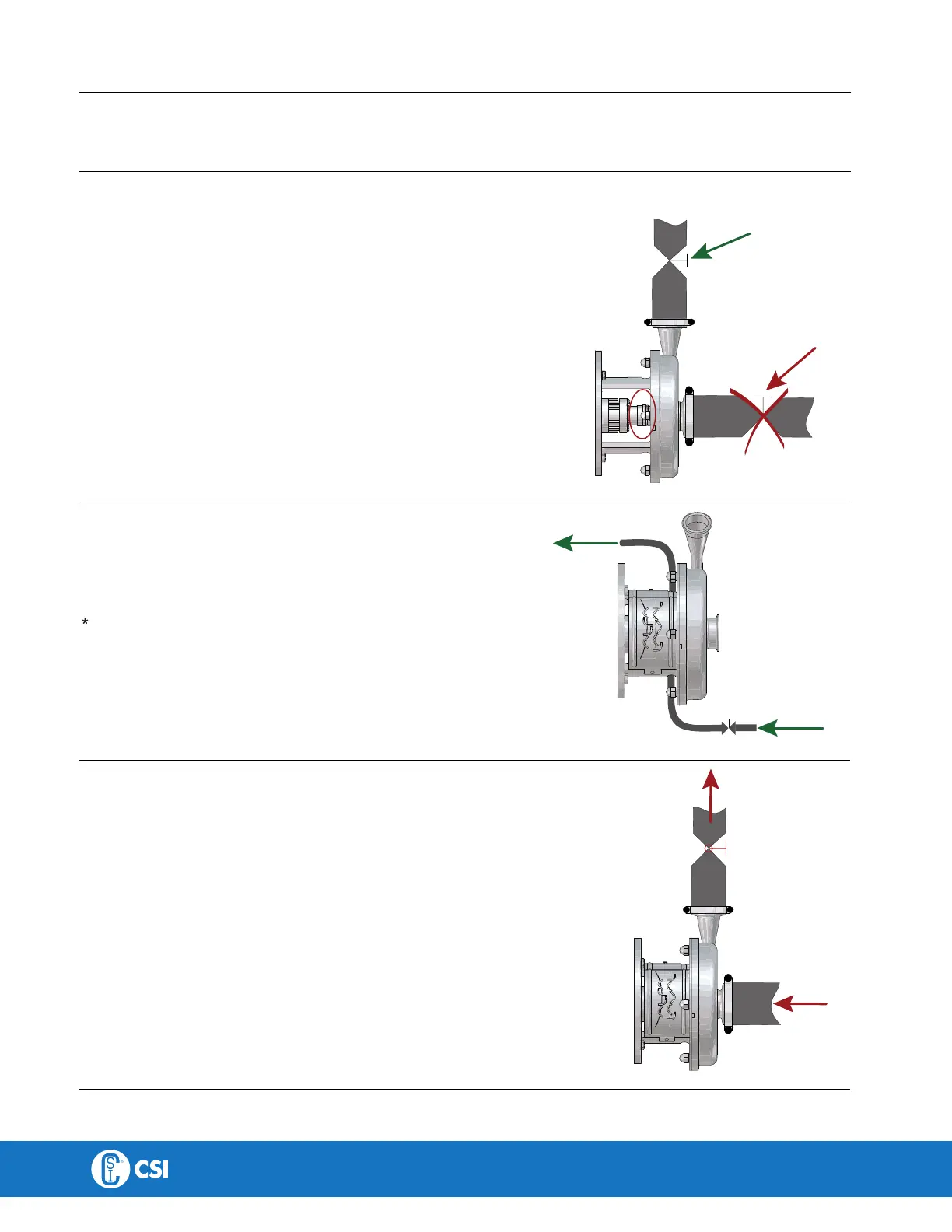 *

CSI