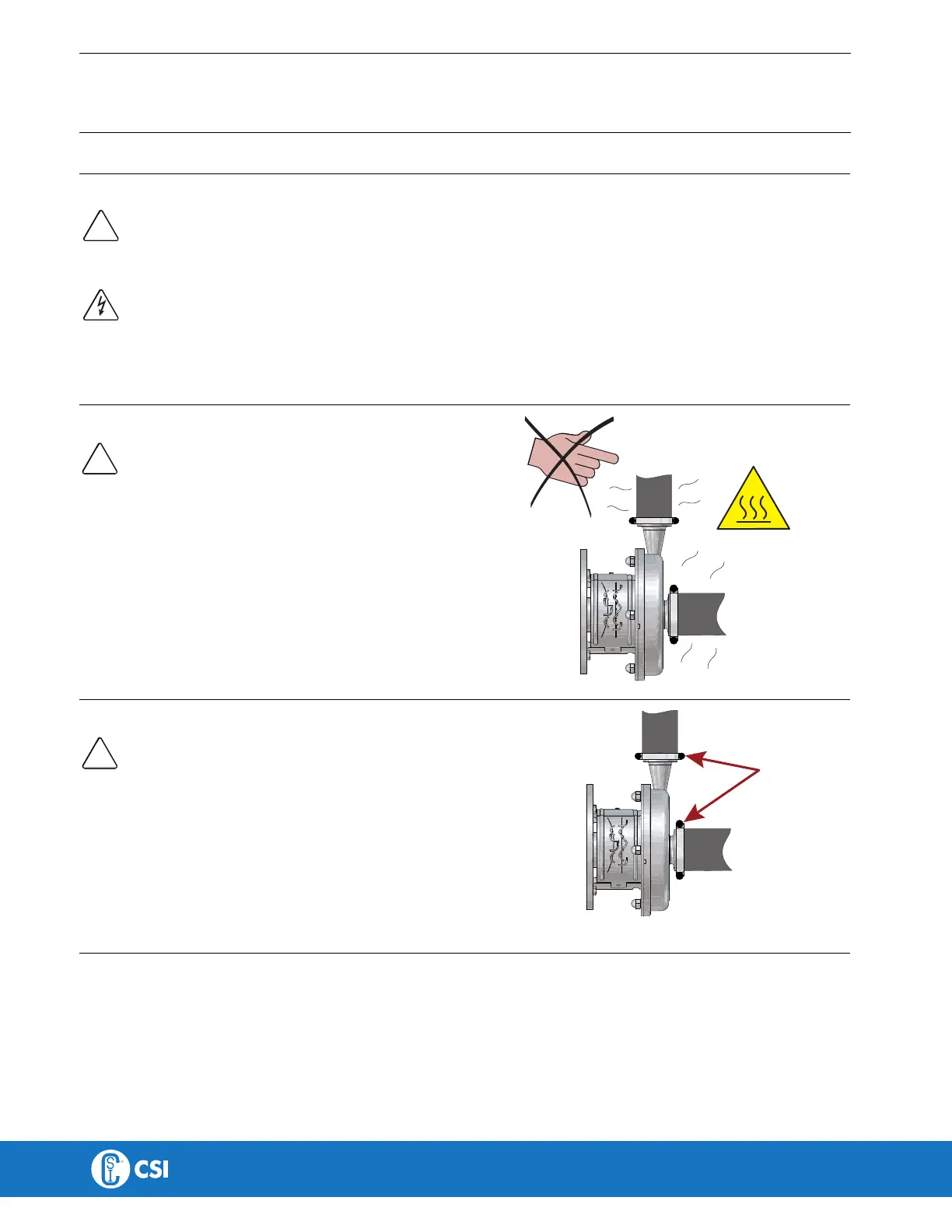 CSI