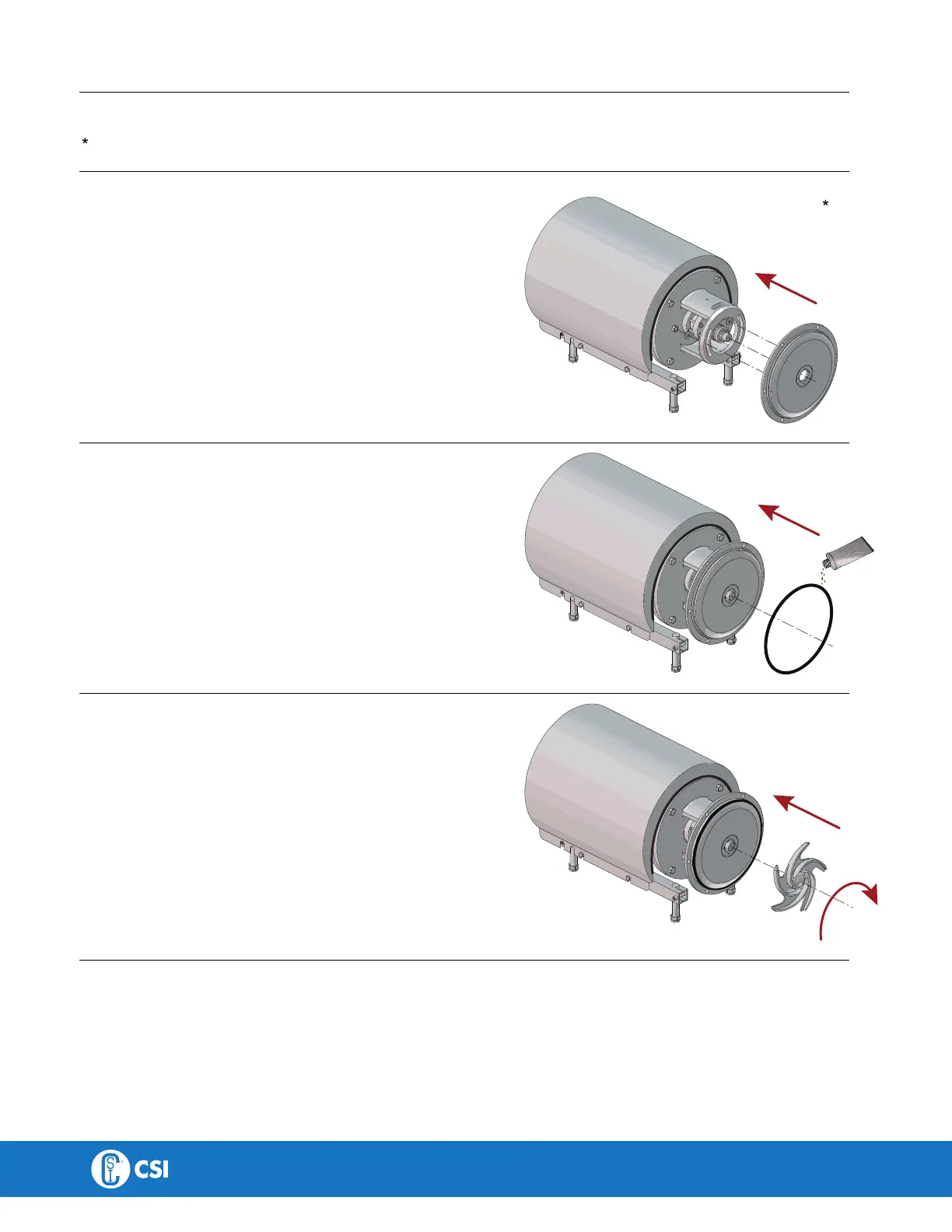 *

*

CSI