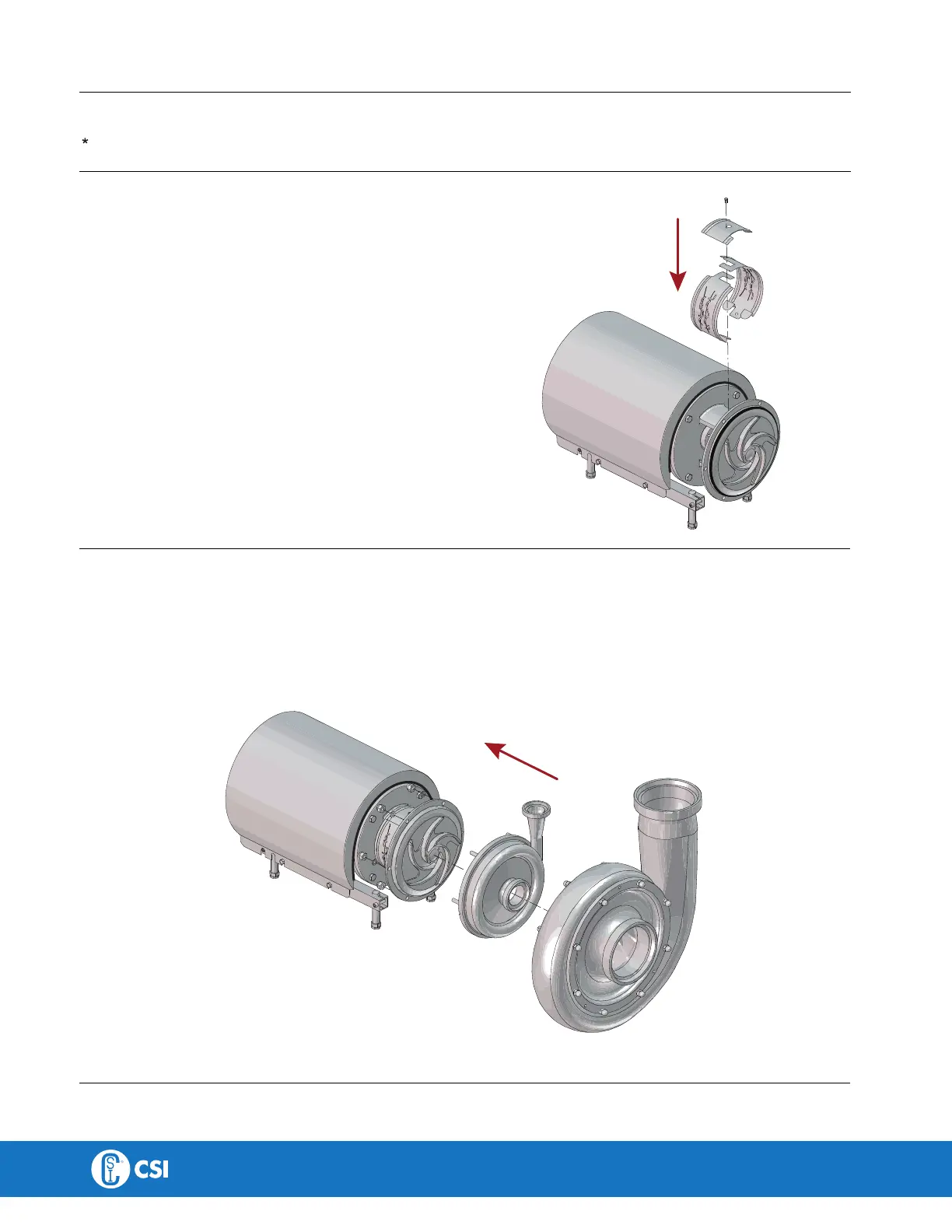 *

CSI