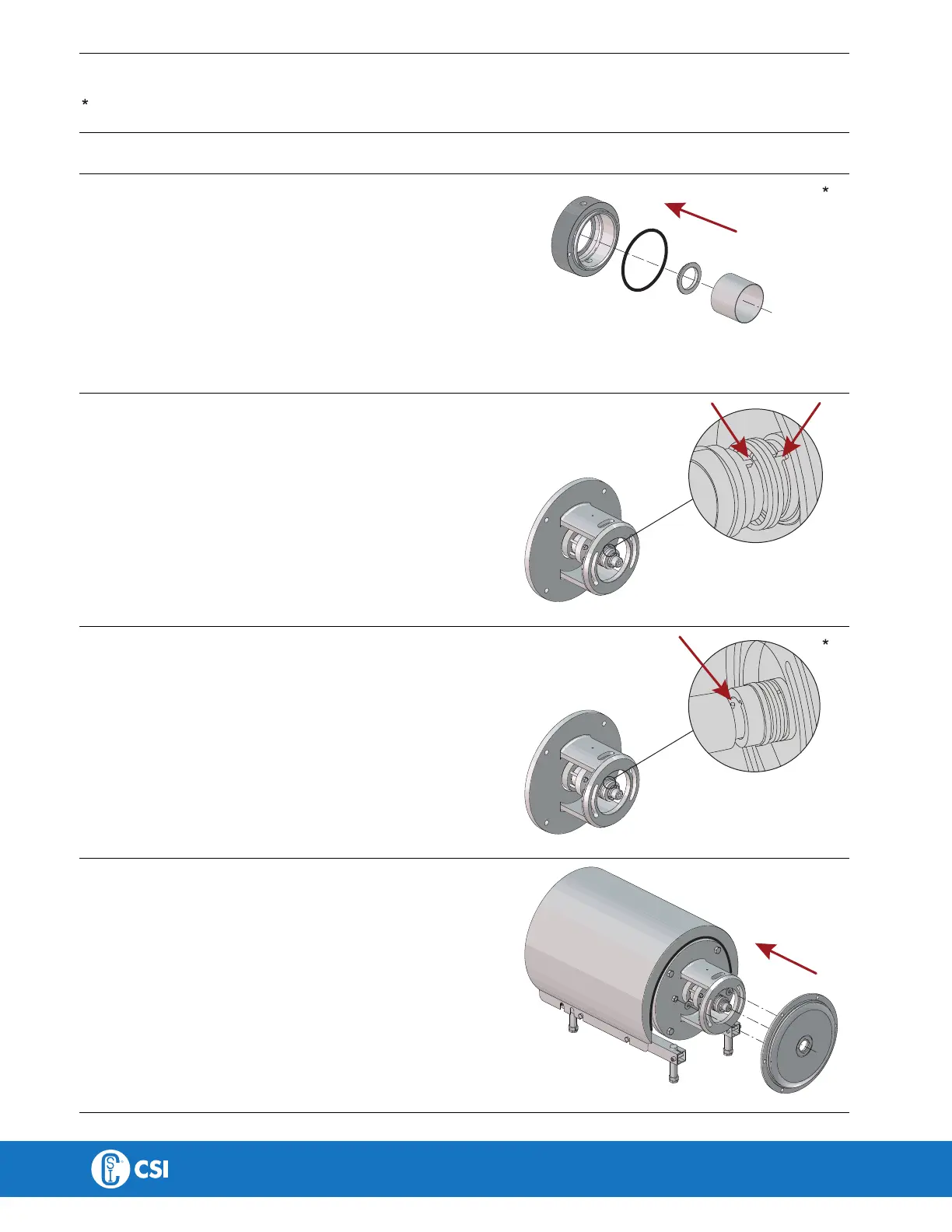 *

*

*

CSI