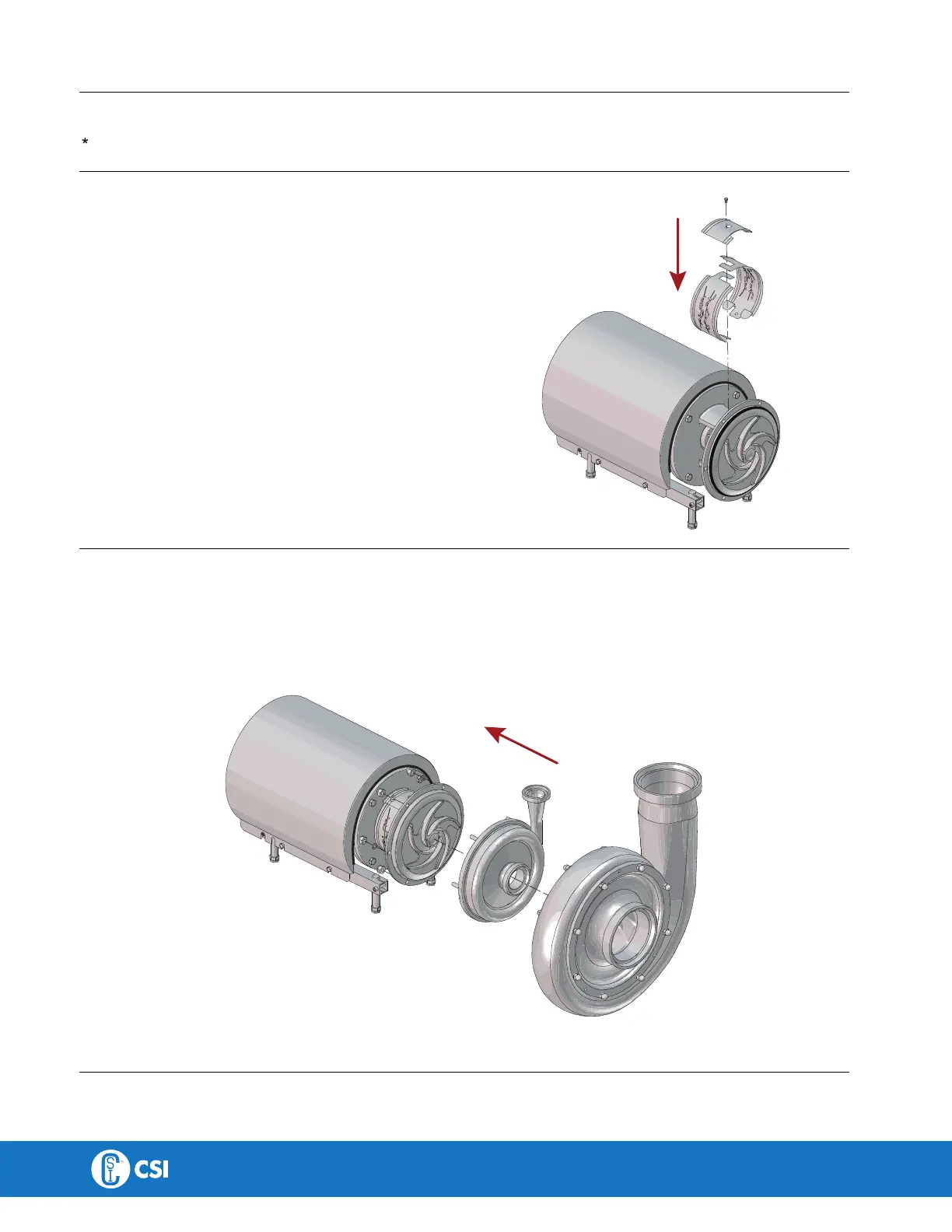 *

CSI