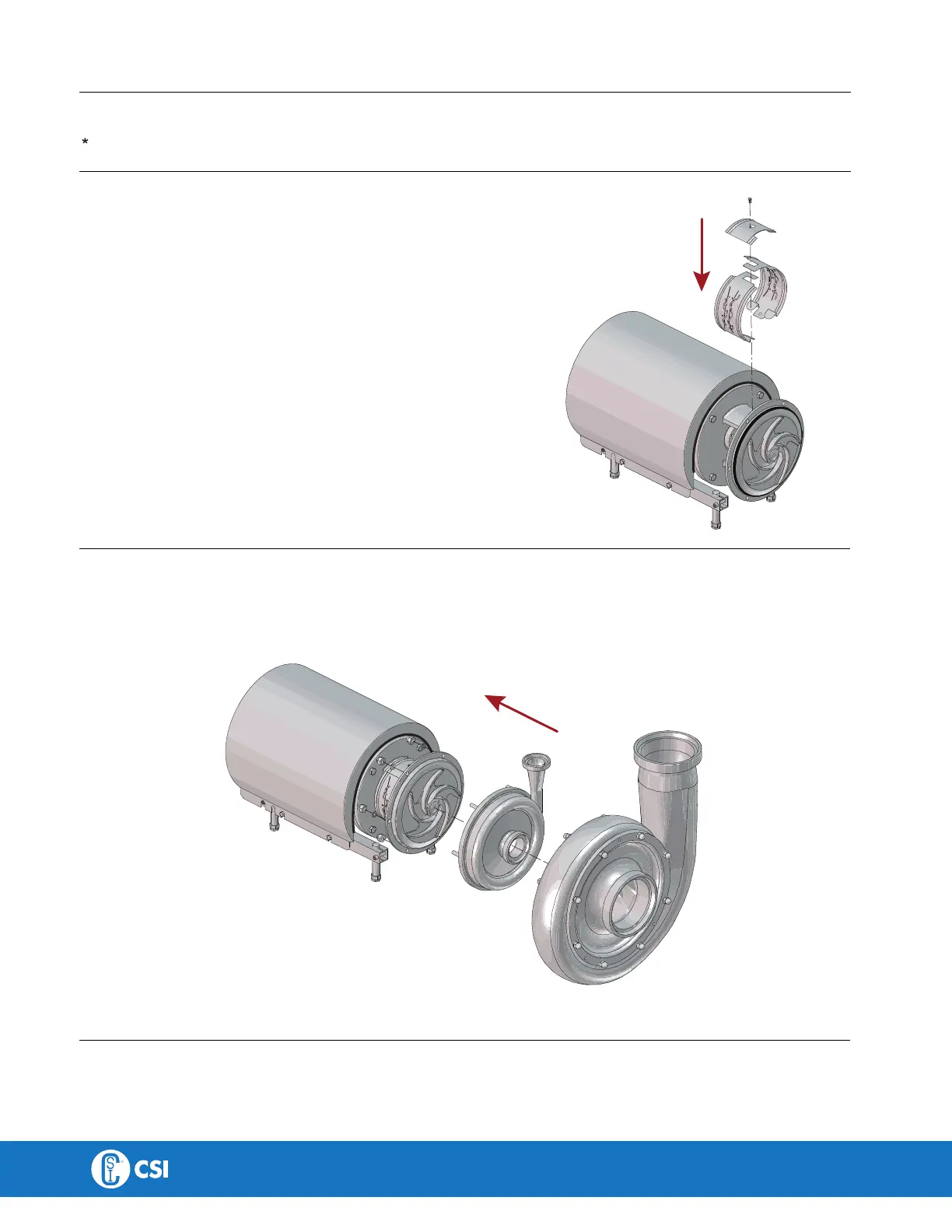 *

CSI