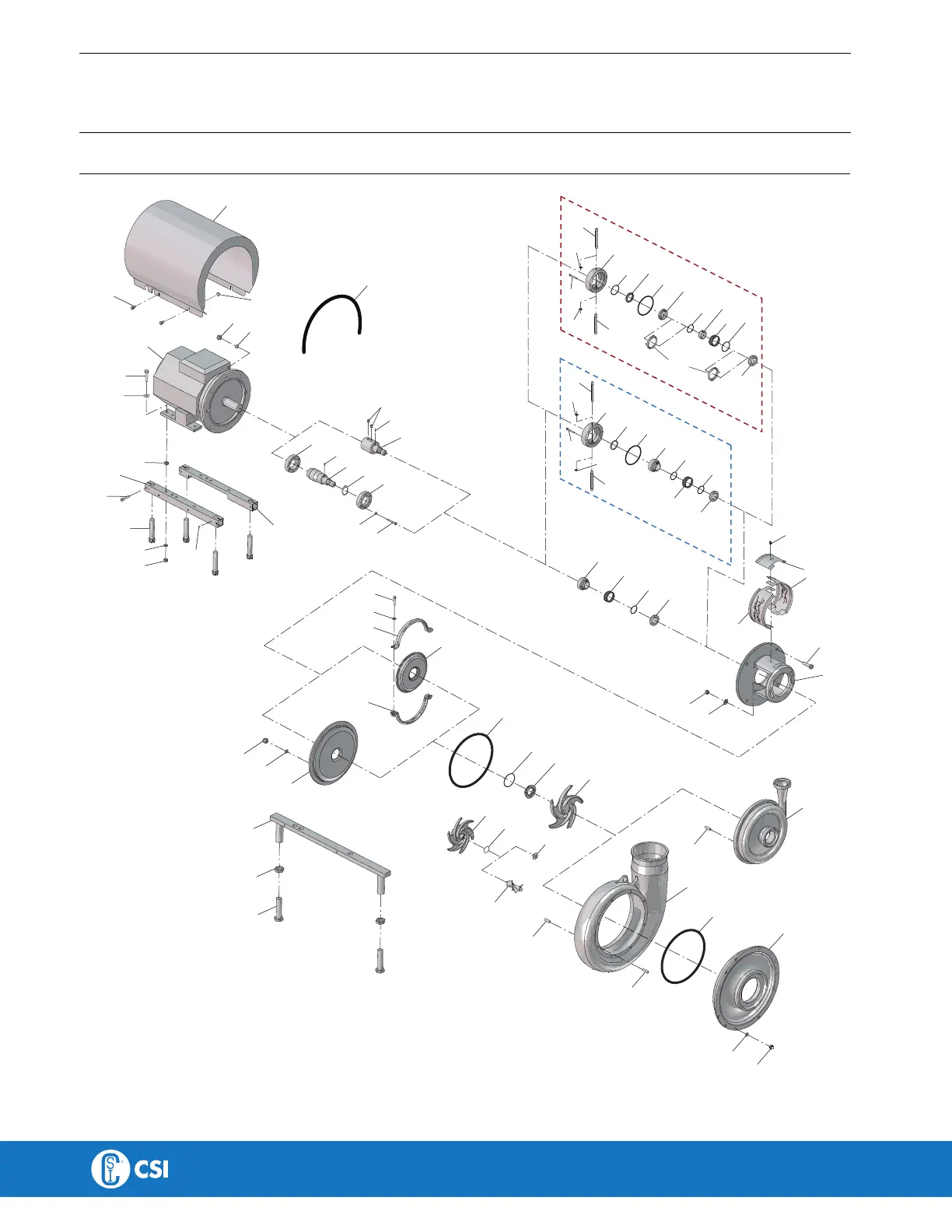 CSI