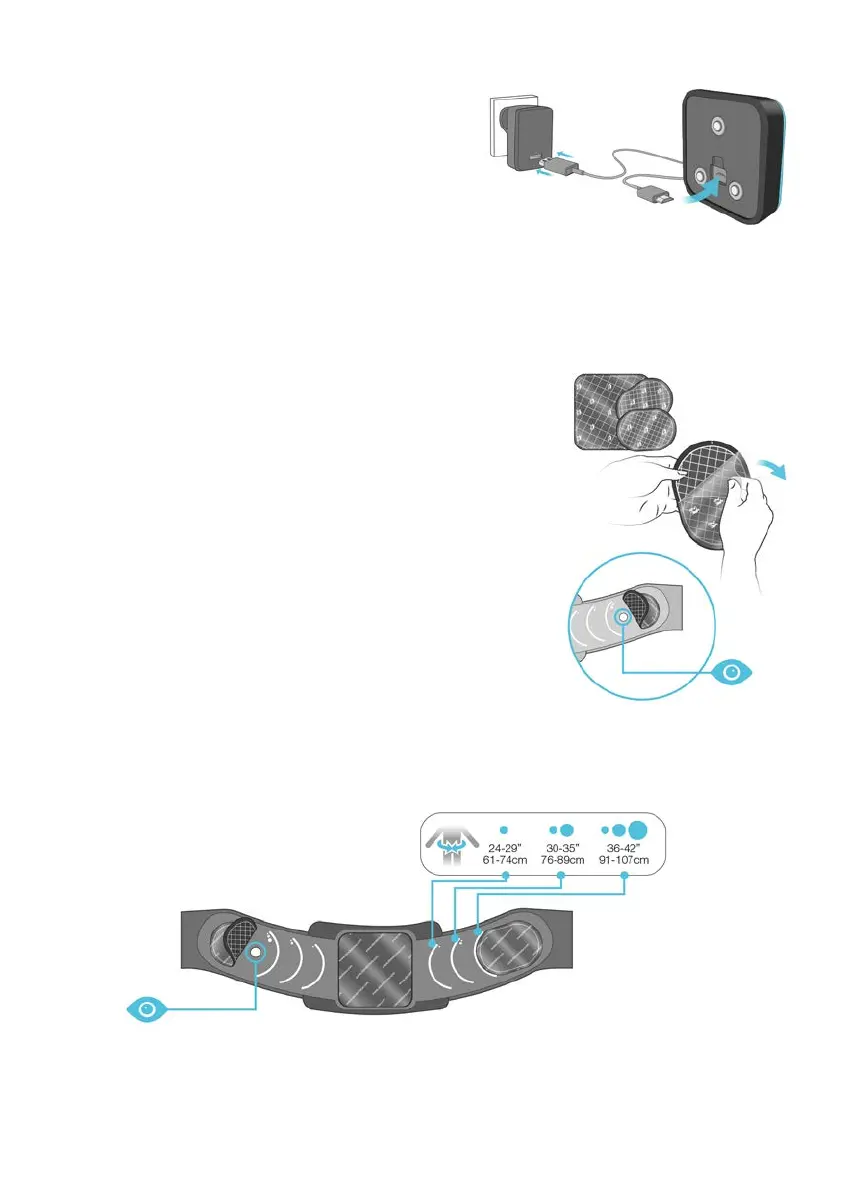 24-29"
61-74cm

30-35"
76-89cm

36-42"
91-107cm