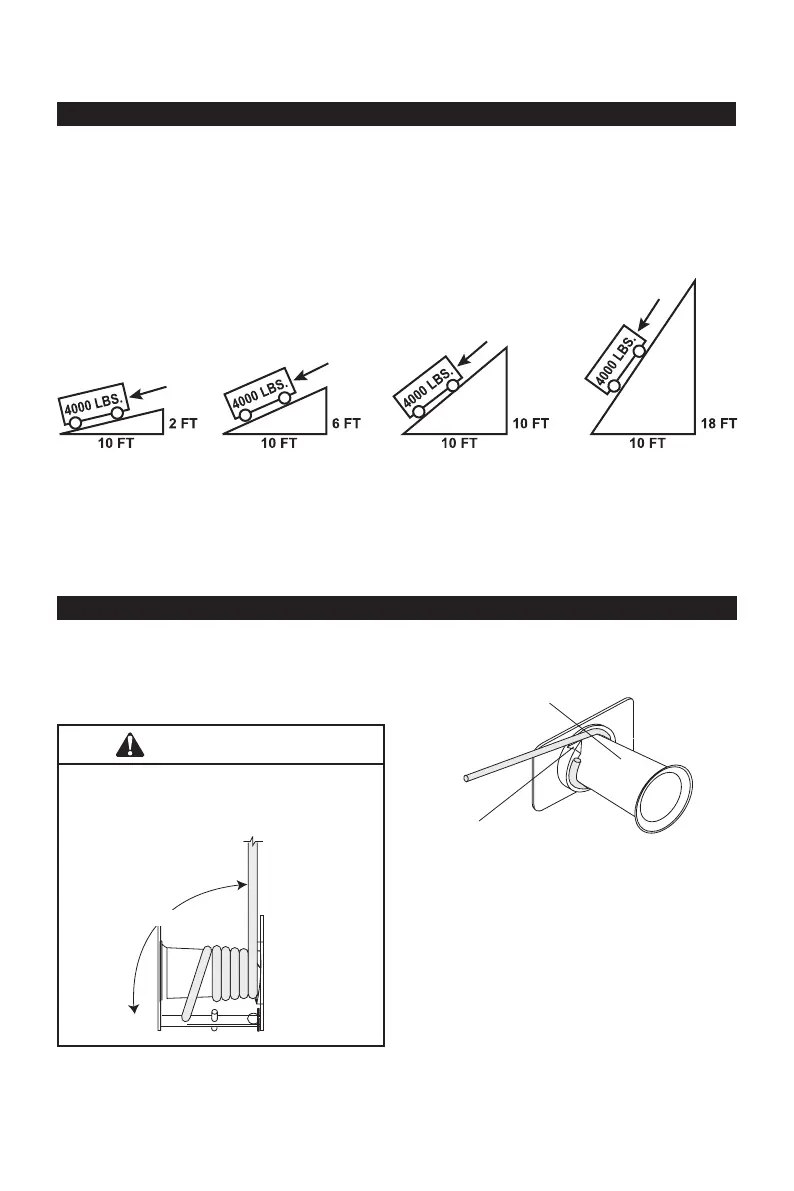 4000 LBS.

2 FT

10 FT

4000 LBS.

6 FT

10 FT

4000 LBS.

10 FT

10 FT

4000 LBS.

18 FT

10 FT