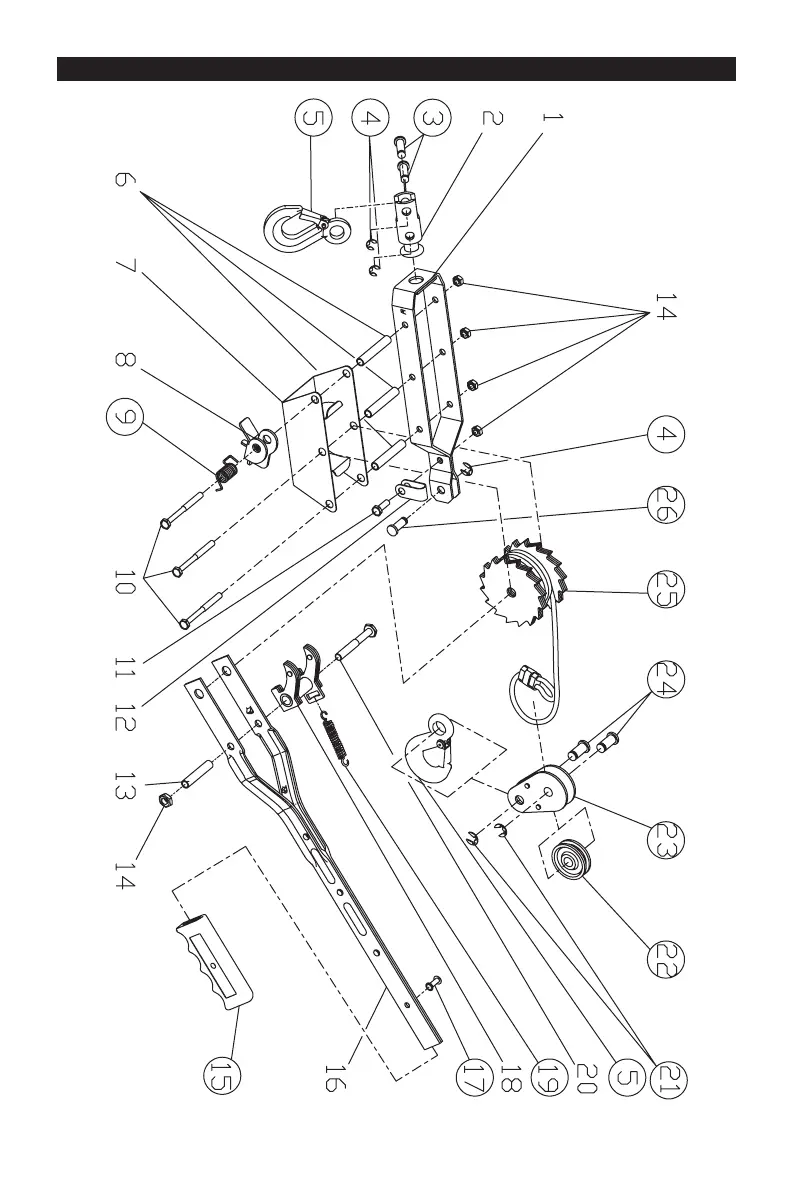 1
2
3
4
5
6
7
8
9
10
11
12
13
14
14
4
26
25
24
23
22
21
5
20
19
18
17
16
15