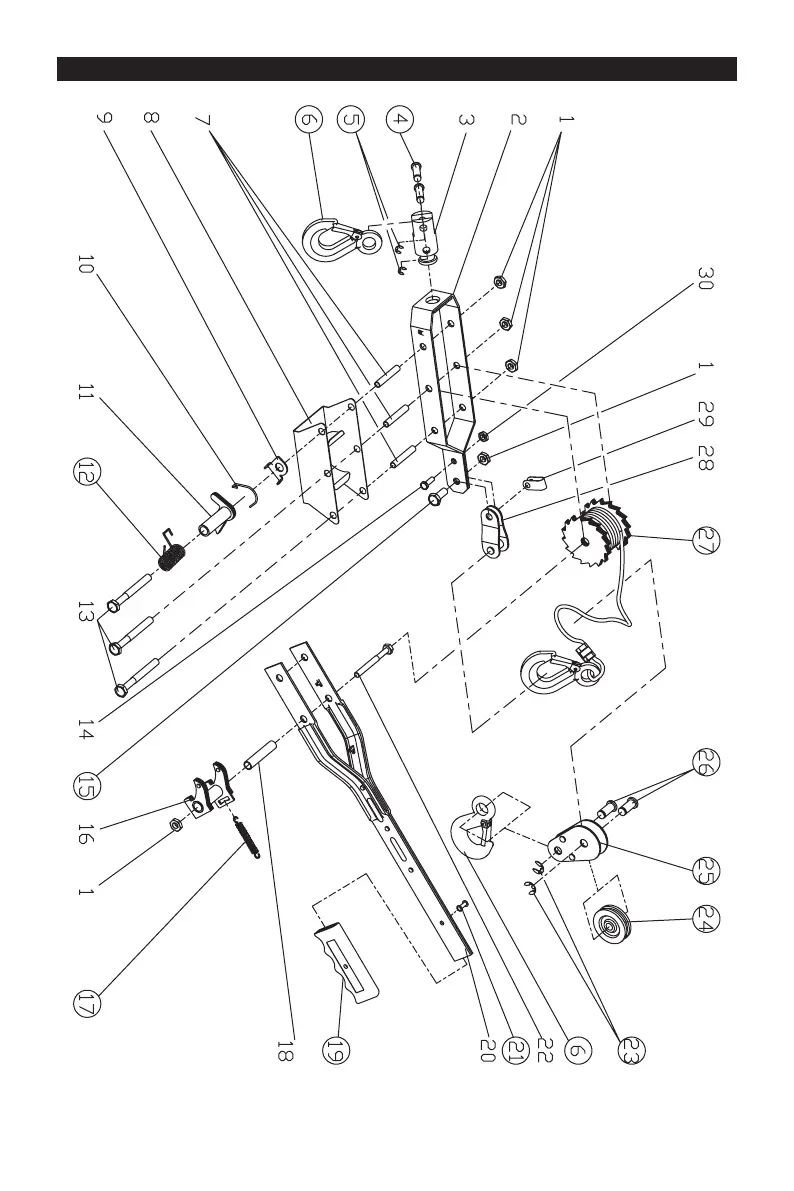 1
2
3
4
5
6
7
8
9
10
11
12
13
14
15
16
1
17
18
19
20
21
22
6
23
24
25
26
27
28
29
1
30