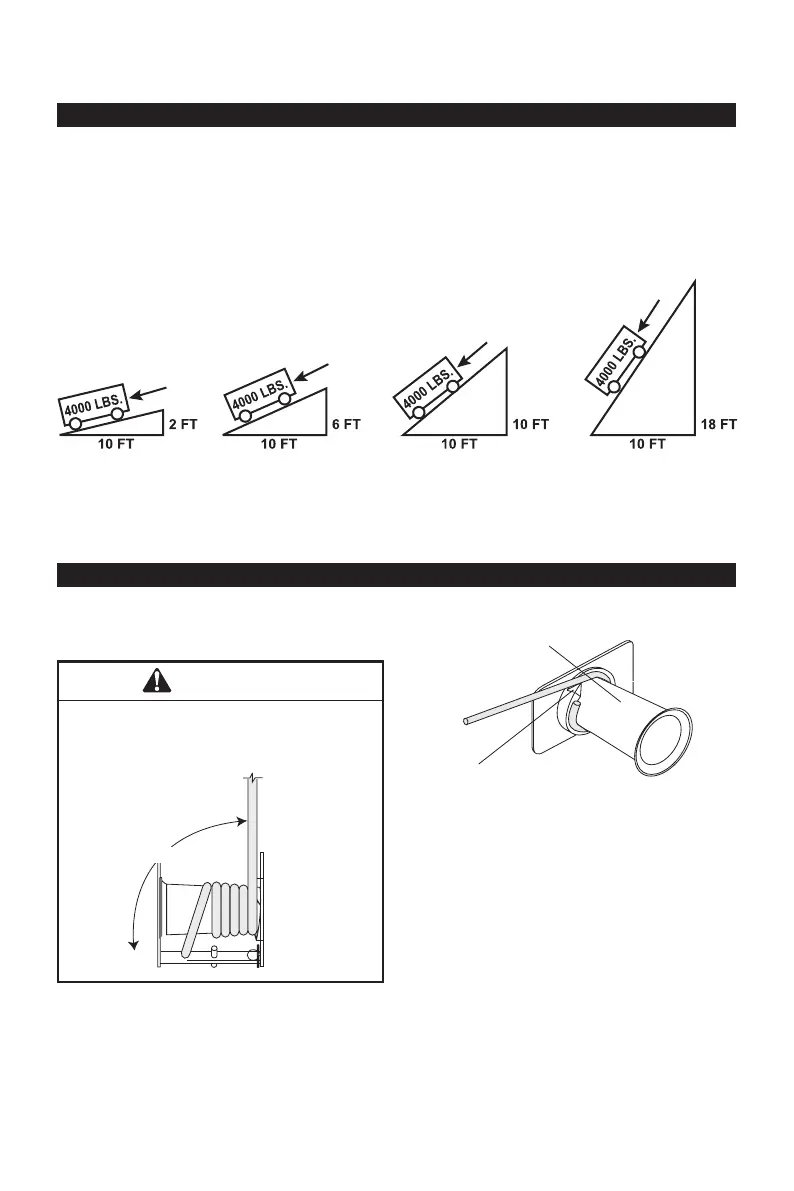 4000 LBS.

2 FT

10 FT

4000 LBS.

6 FT

10 FT

4000 LBS.

10 FT

10 FT

4000 LBS.

18 FT

10 FT