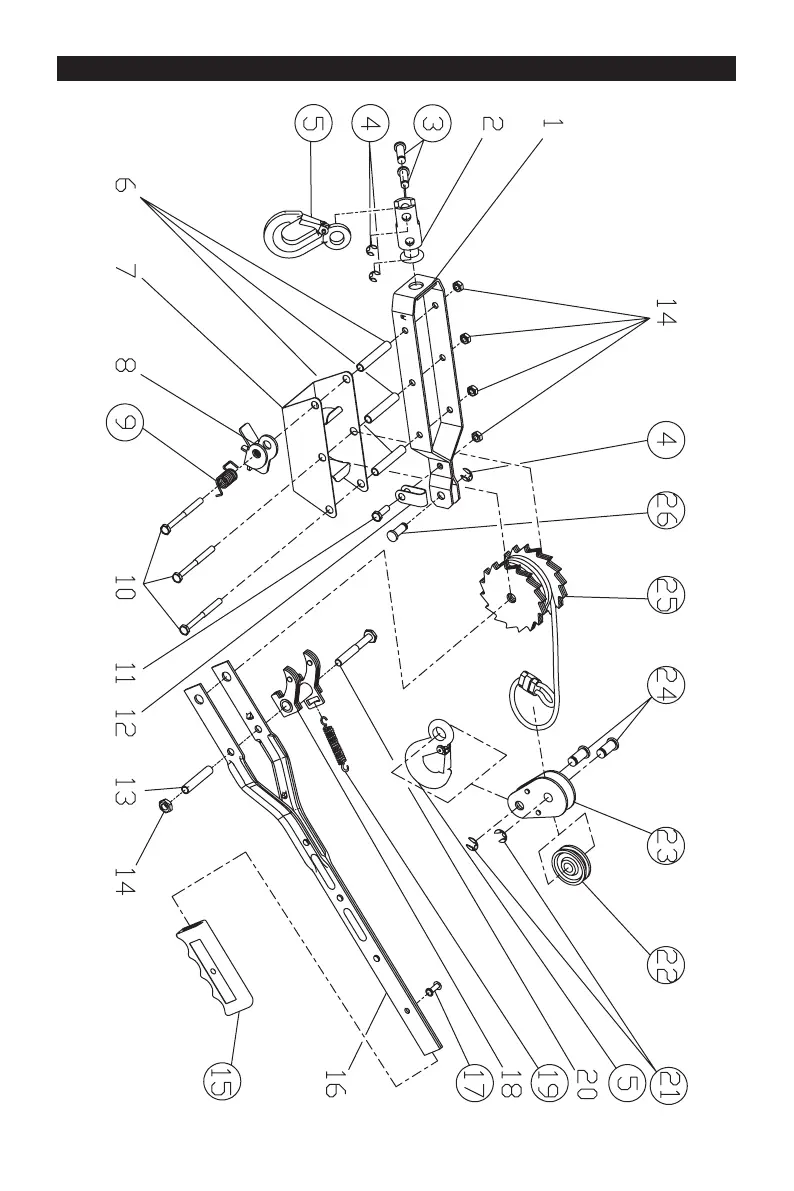 1
2
3
4
5
6
7
8
9
10
11
12
13
14
14
4
26
25
24
23
22
21
5
20
19
18
17
16
15