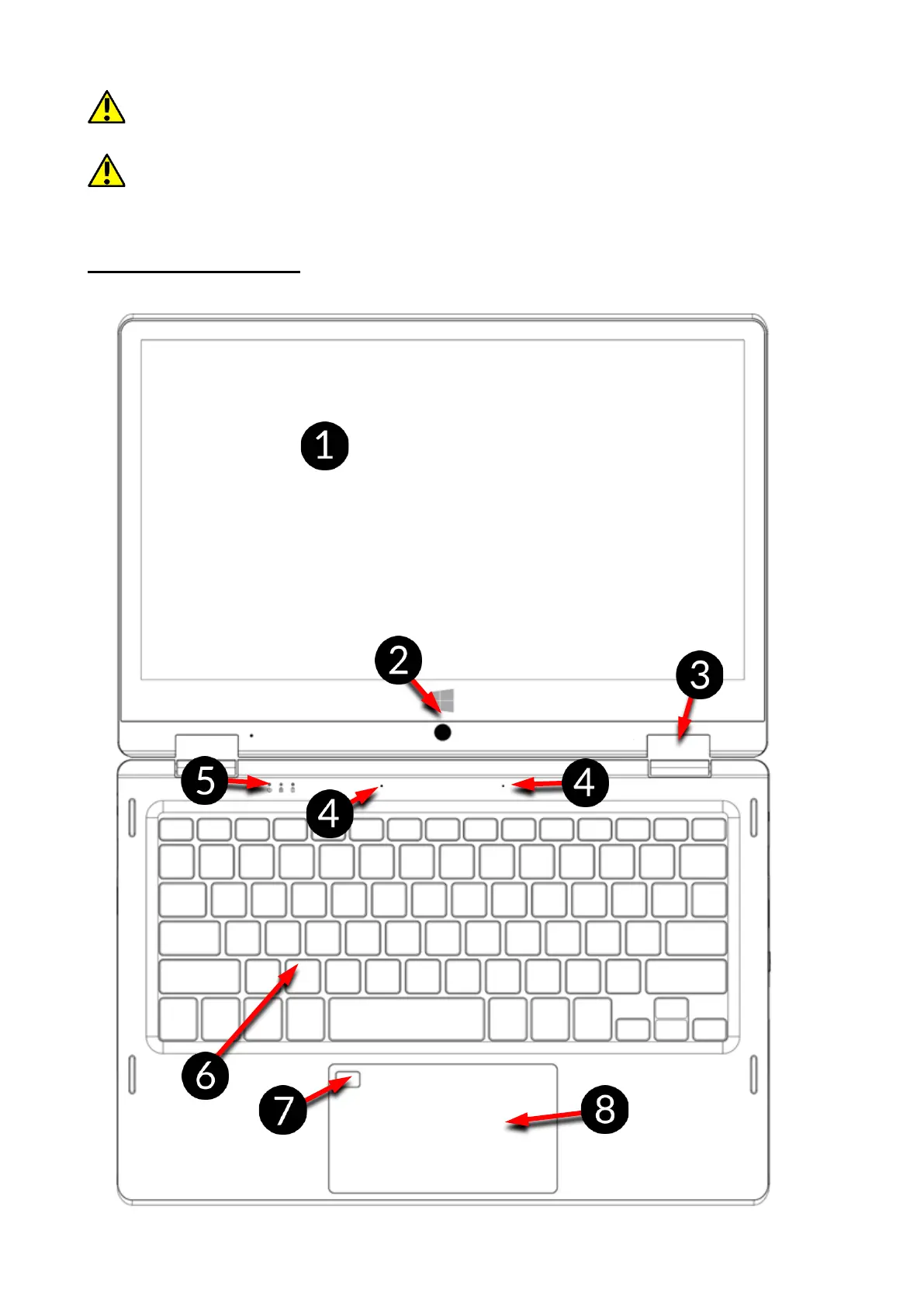 1

2

3

5

4

4

6

7

8