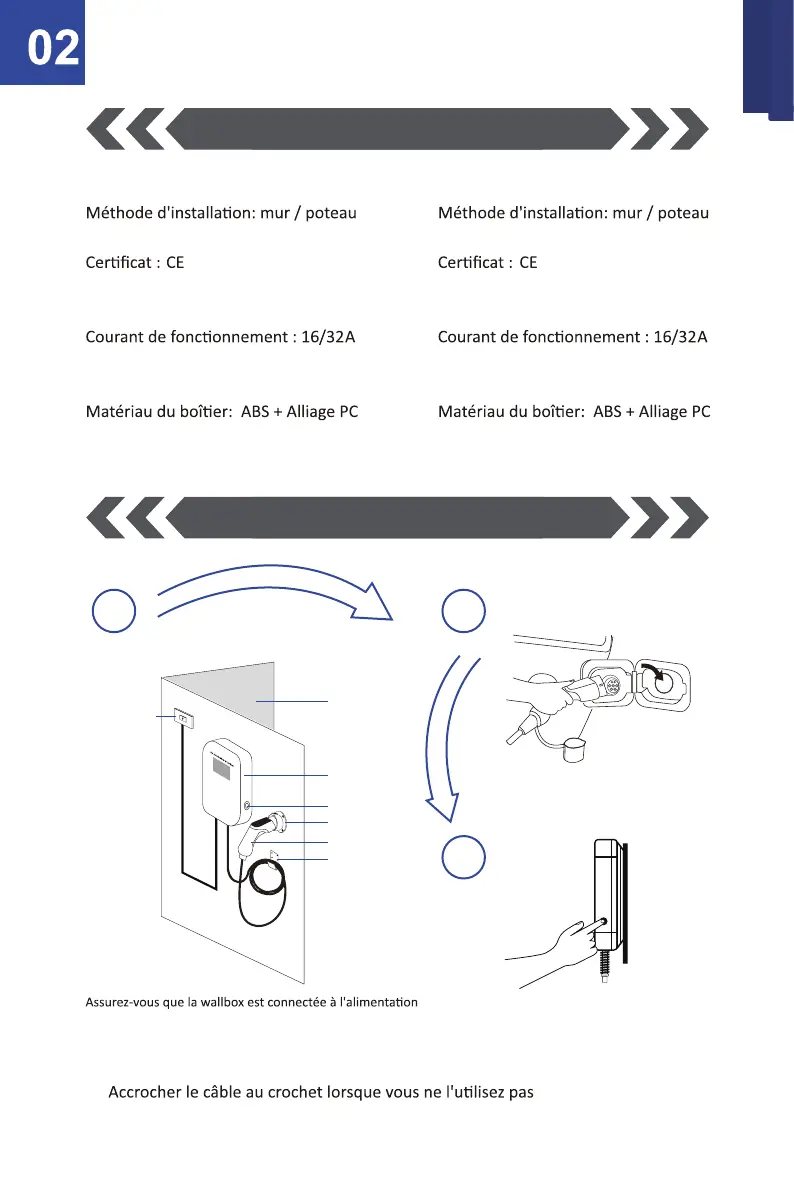 02

Méthode d'installation: mur / poteau

Certificat : CE

Courant de fonctionnement : 16/32A

Matériau du boîtier: ABS + Alliage PC

Méthode d'installation: mur / poteau

Certificat : CE

Courant de fonctionnement : 16/32A

Matériau du boîtier: ABS + Alliage PC

Assurez-vous que la wallbox est connectée à l'alimentation

Accrocher le câble au crochet lorsque vous ne l'utilisez pas