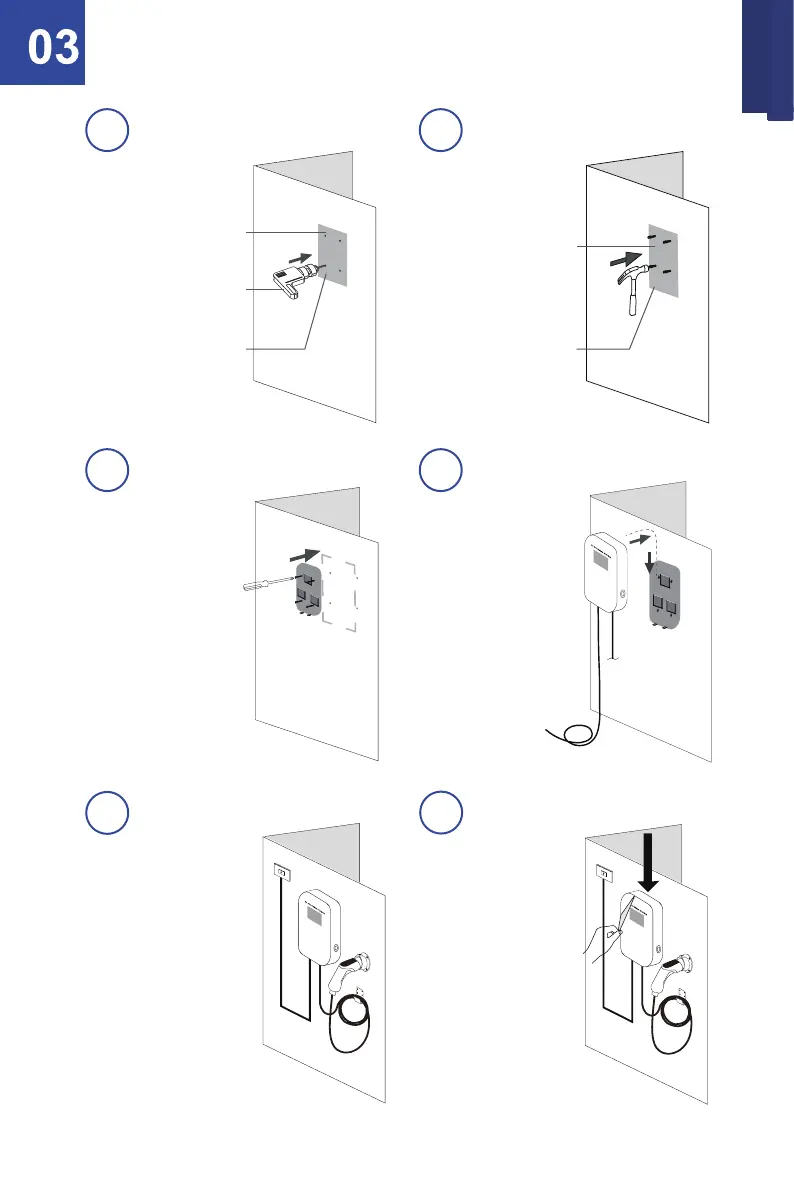 03