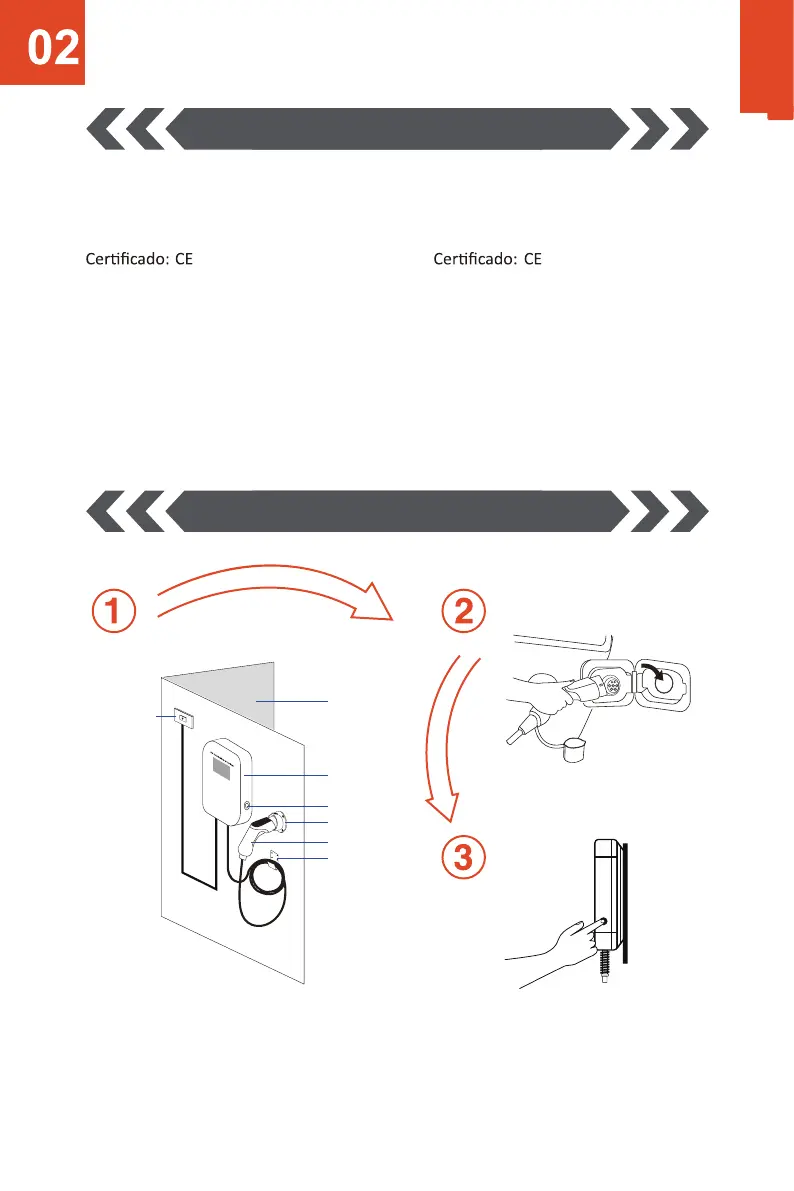 02

Certificado: CE

Certificado: CE

1

2

3