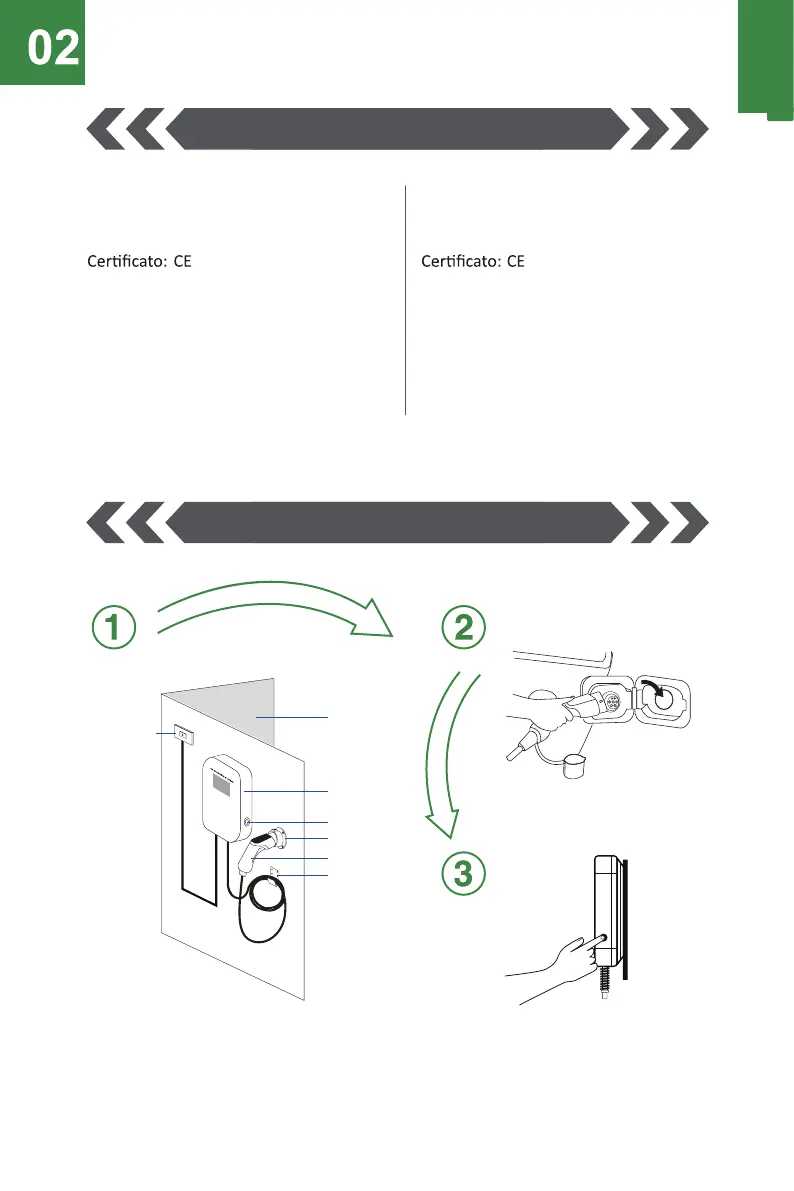 02

Certificato: CE

Certificato: CE

1

2

3