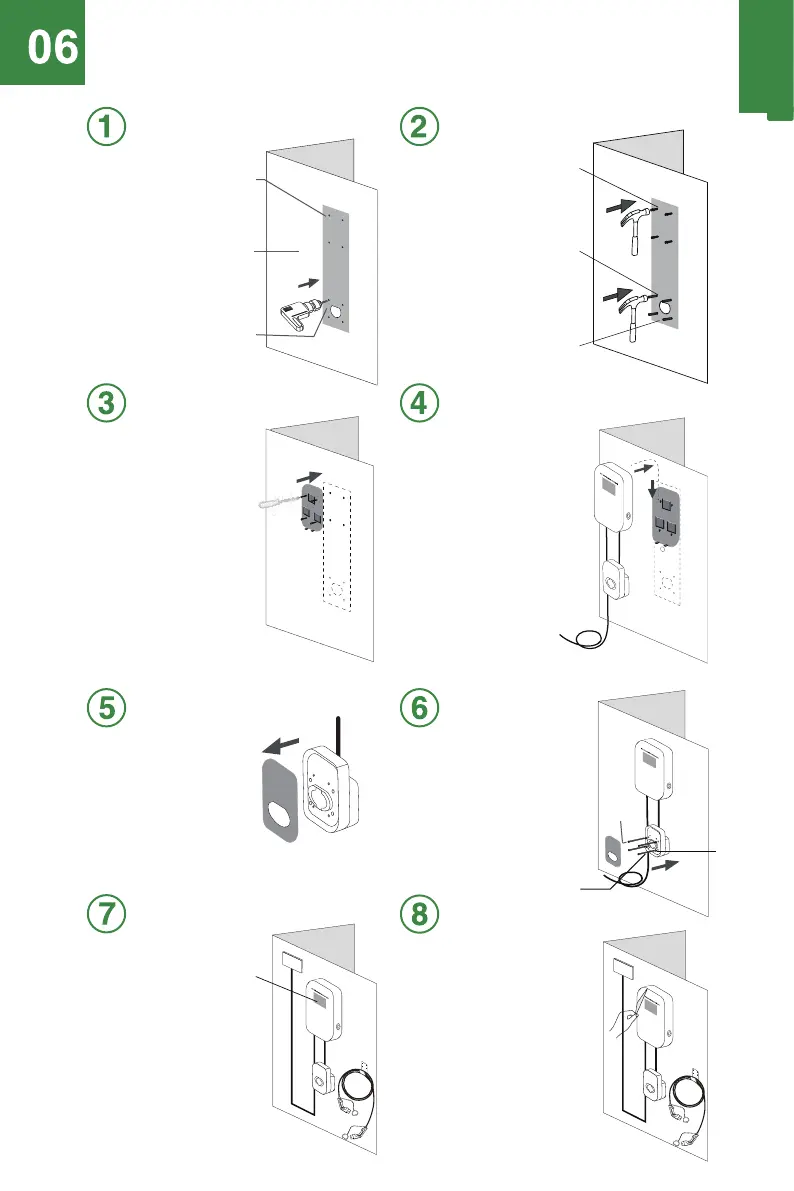 06

1

2

3

4

5

6

7

8