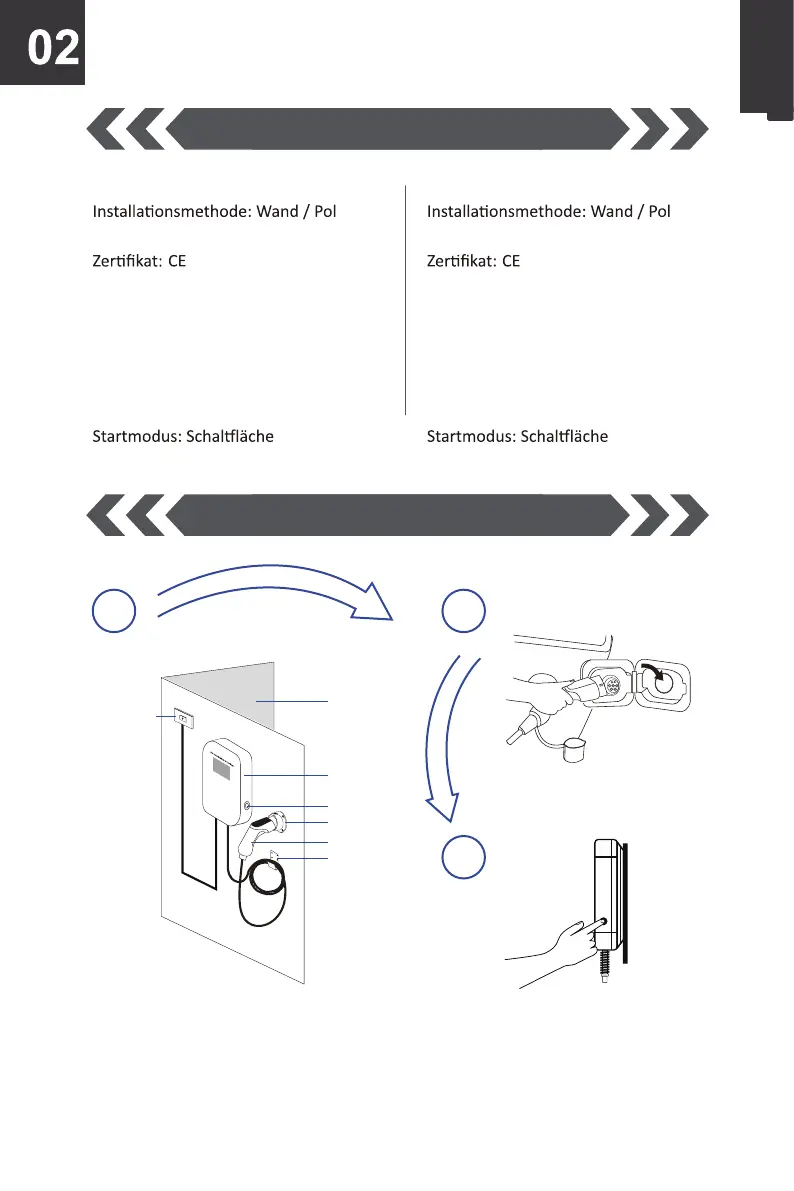 02

Installationsmethode: Wand / Pol

Zertifikat: CE

Startmodus: Schaltfläche

Installationsmethode: Wand / Pol

Zertifikat: CE

Startmodus: Schaltfläche