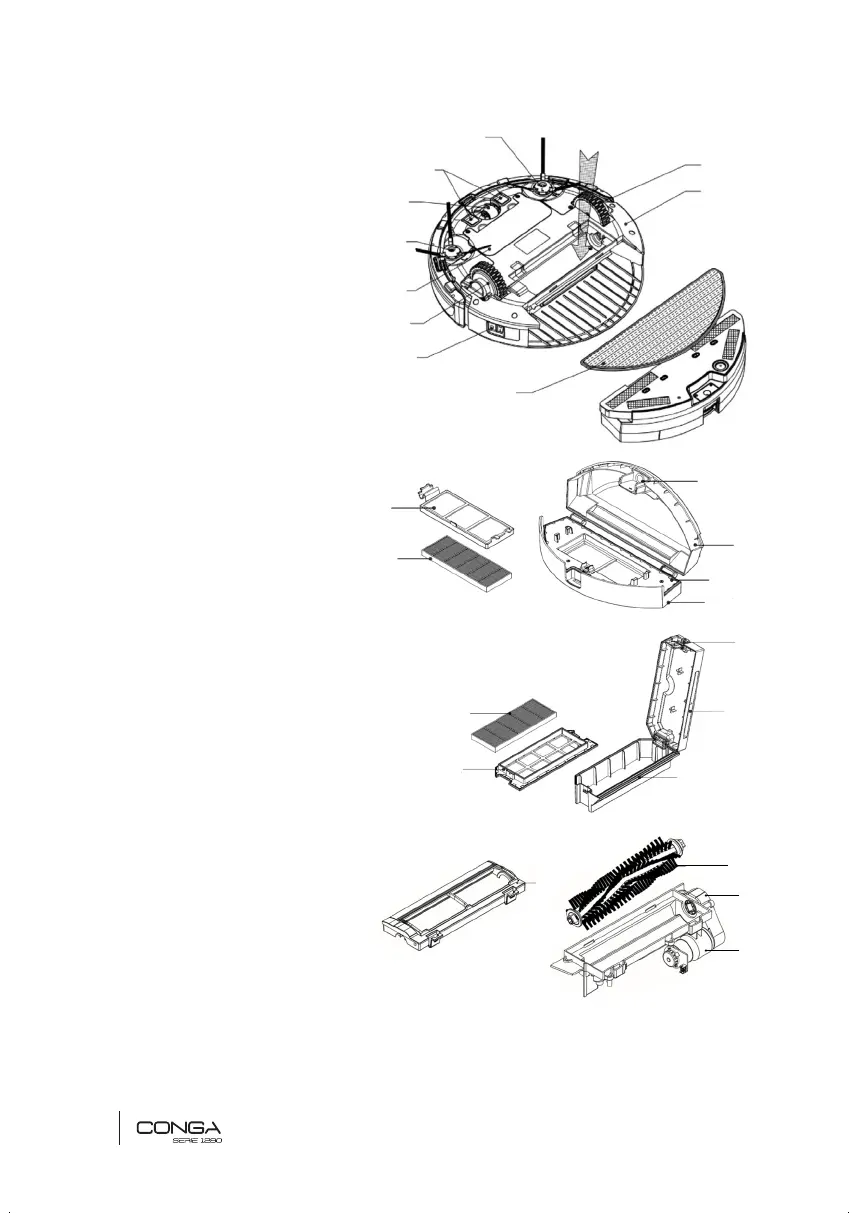 CONGA
SERIE 1290