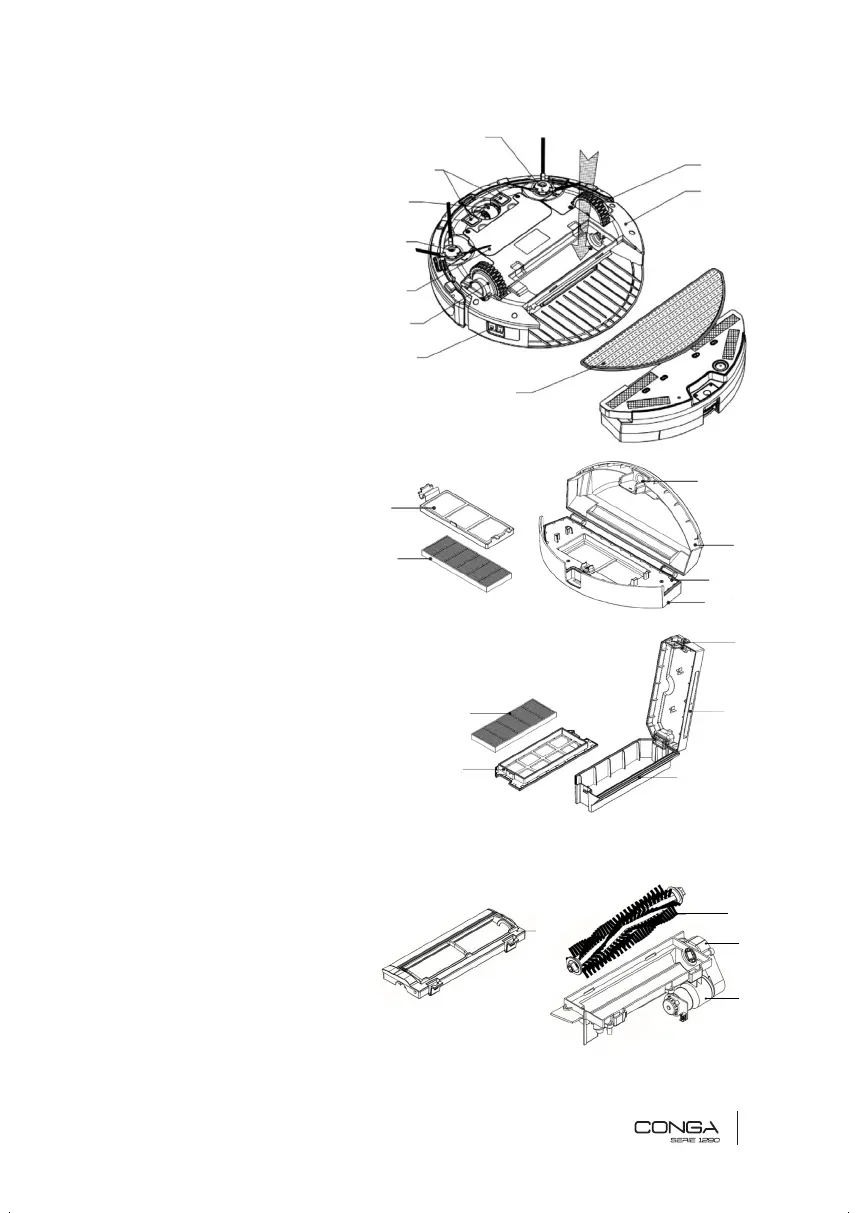 CONGA
SERIE 1290