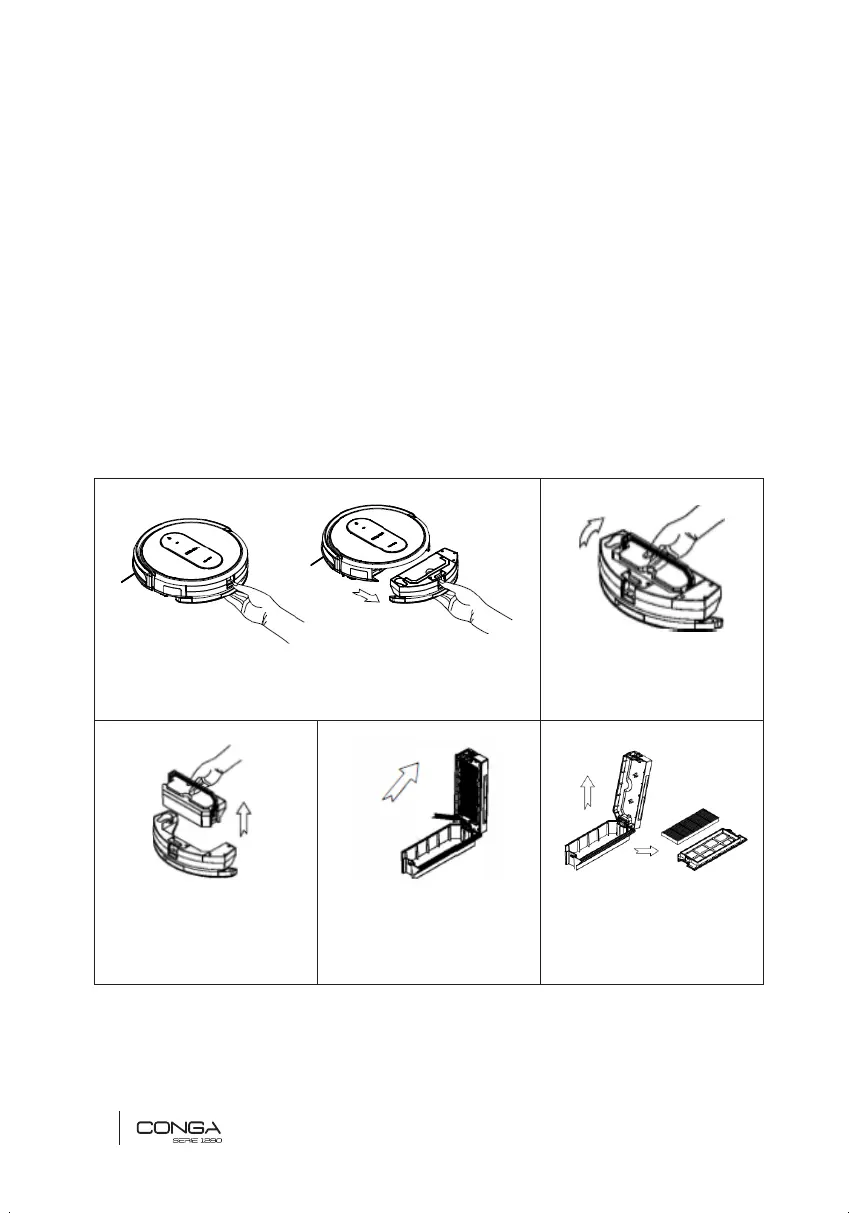 CONGA
SERIE 1290