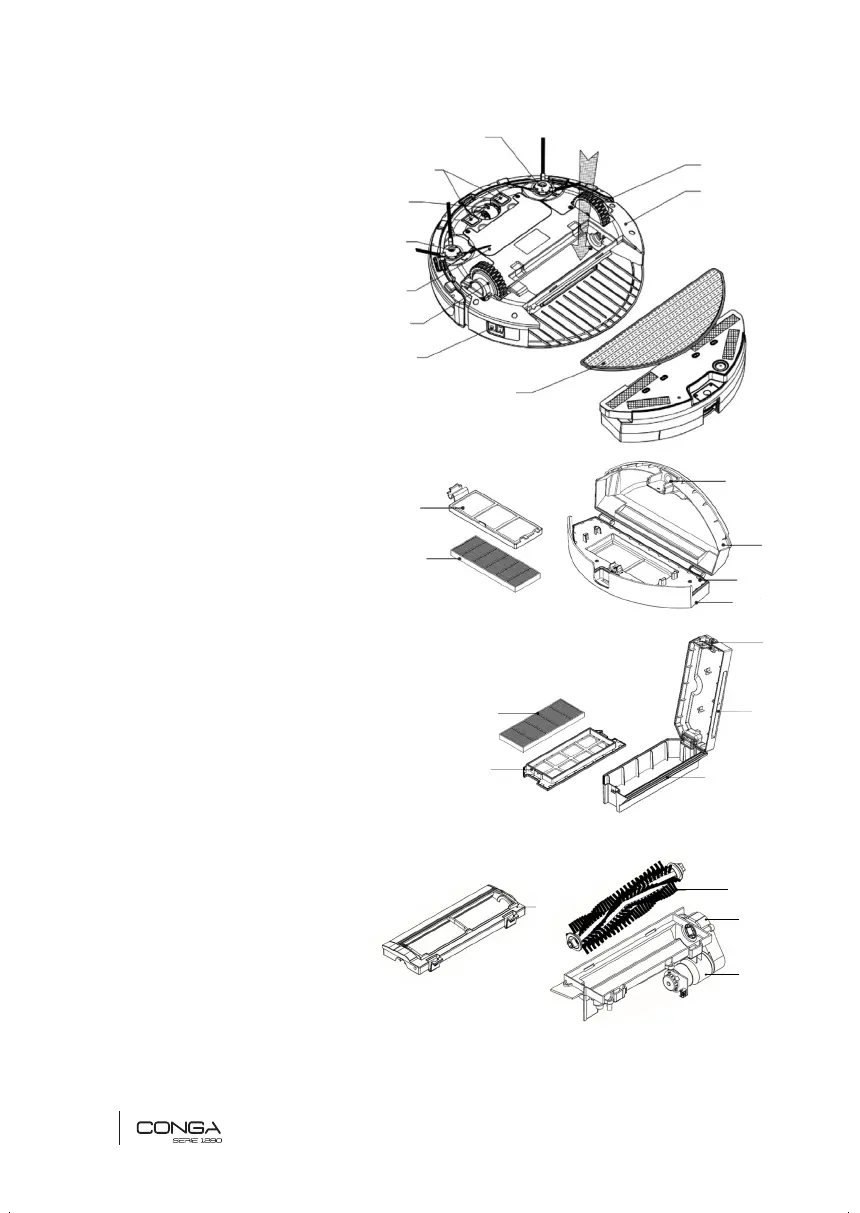 CONGA
SERIE 1290