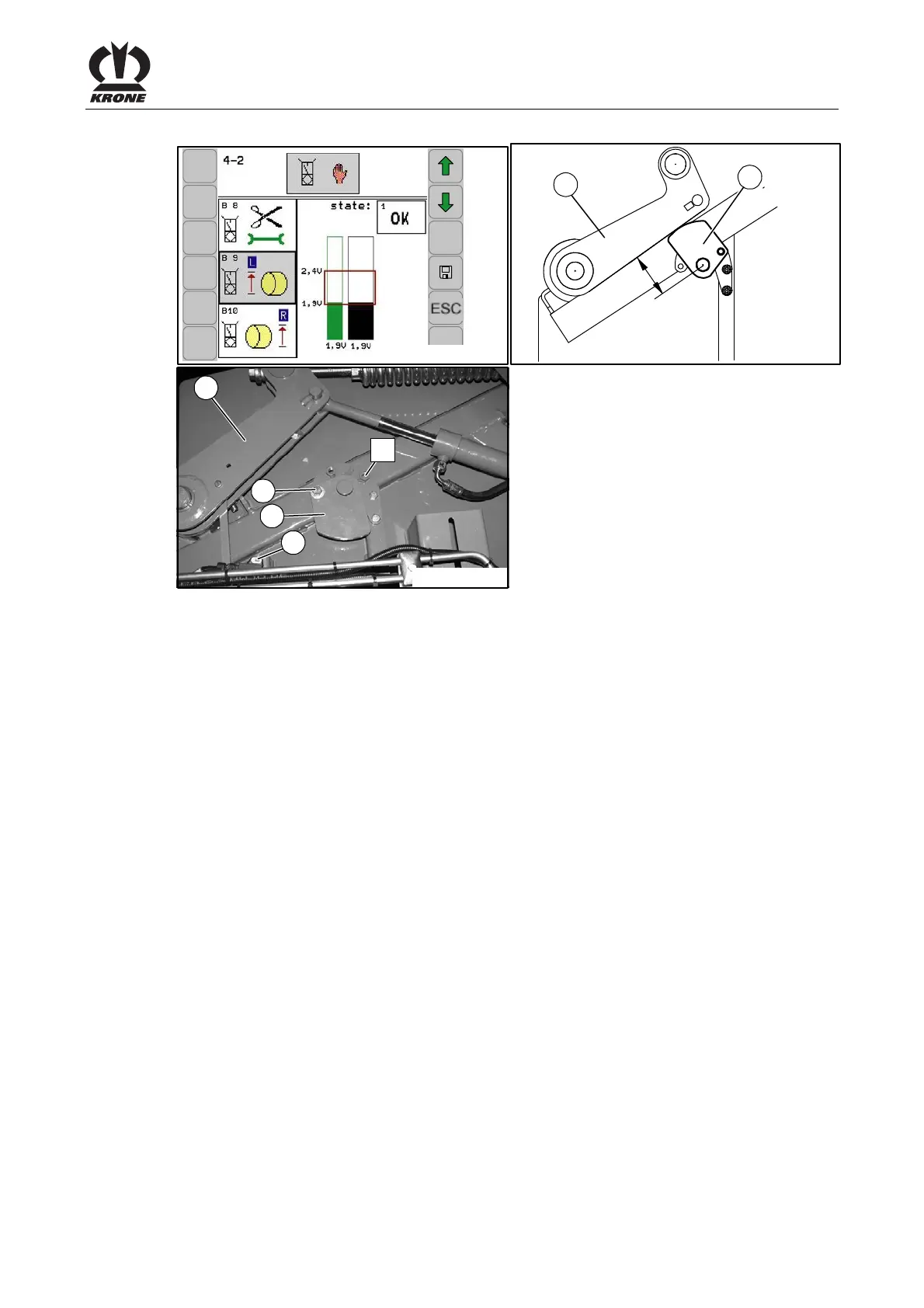 KRONE

4-2

B 8

B 9

L

B10

R

state:

1

OK

2,4V

1,9V

1,9V 1,9V

ESC