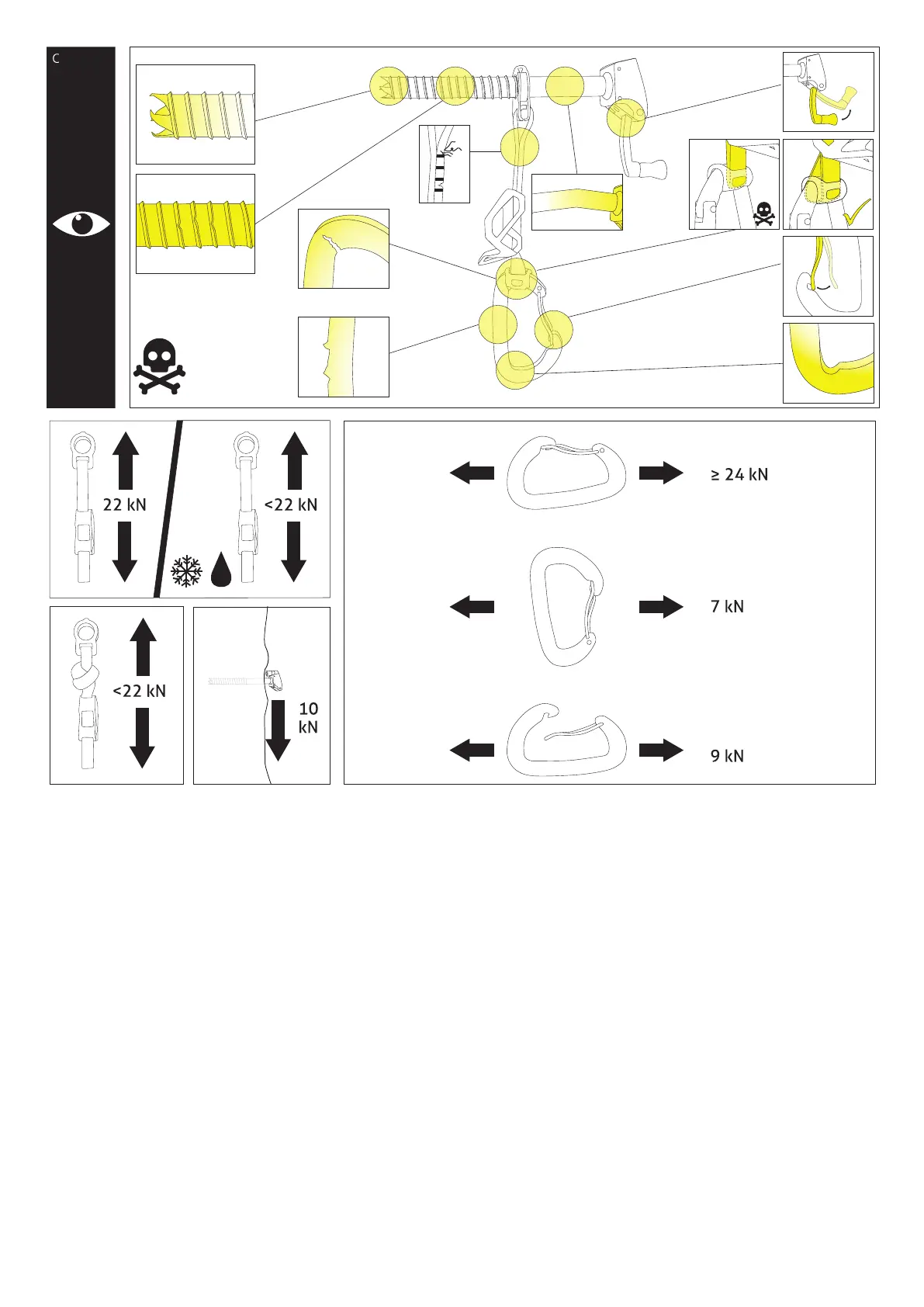 C

22 kN

<22 kN

<22 kN

10 kN

≥ 24 kN

7 kN

9 kN