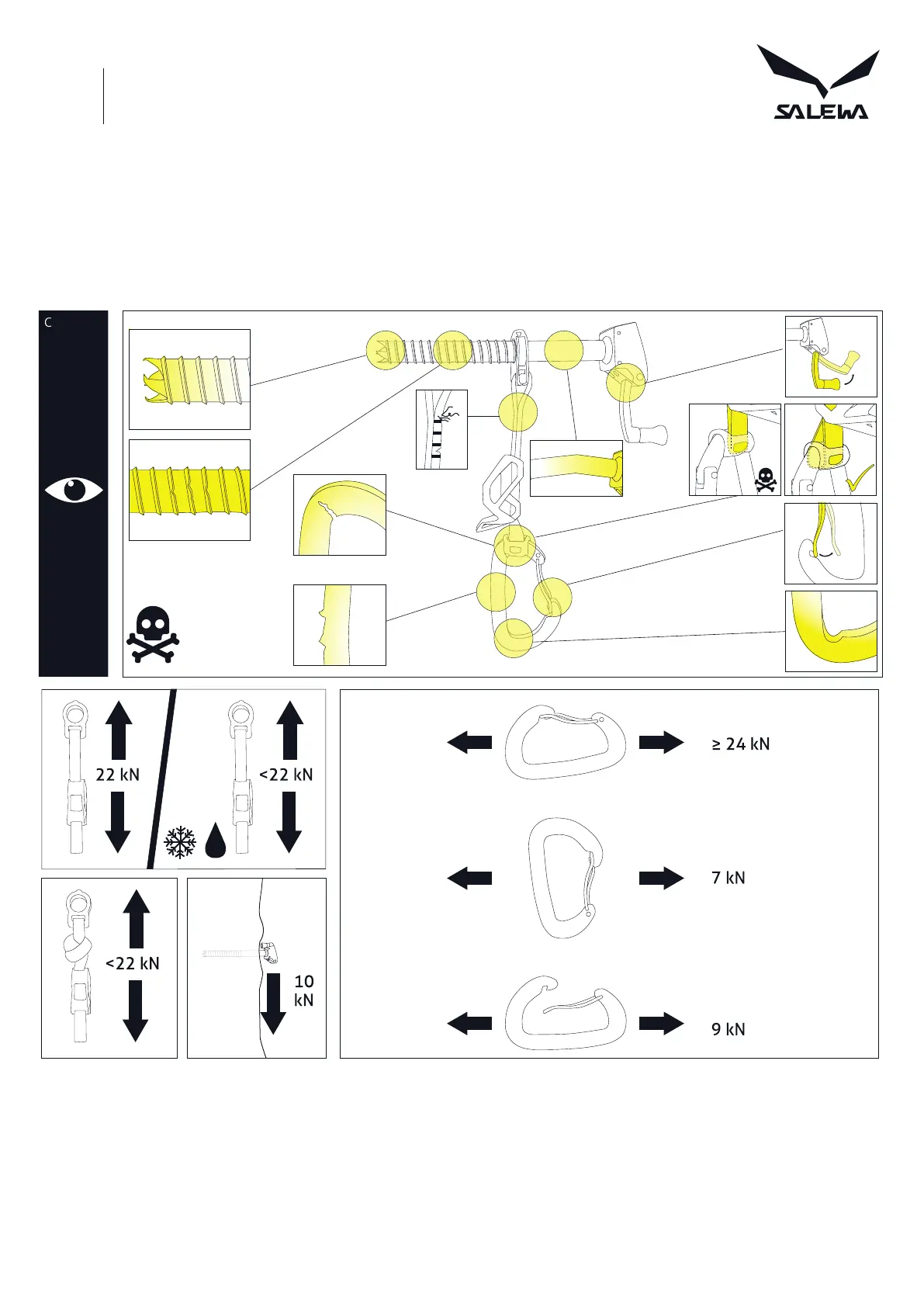 SALEWA

C

22 kN

<22 kN

<22 kN

10 kN

≥ 24 kN

7 kN

9 kN