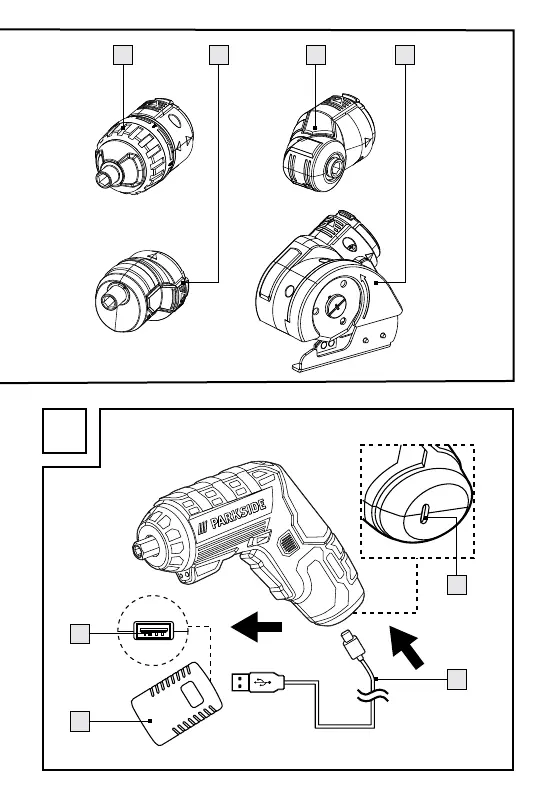 PARKSIDE