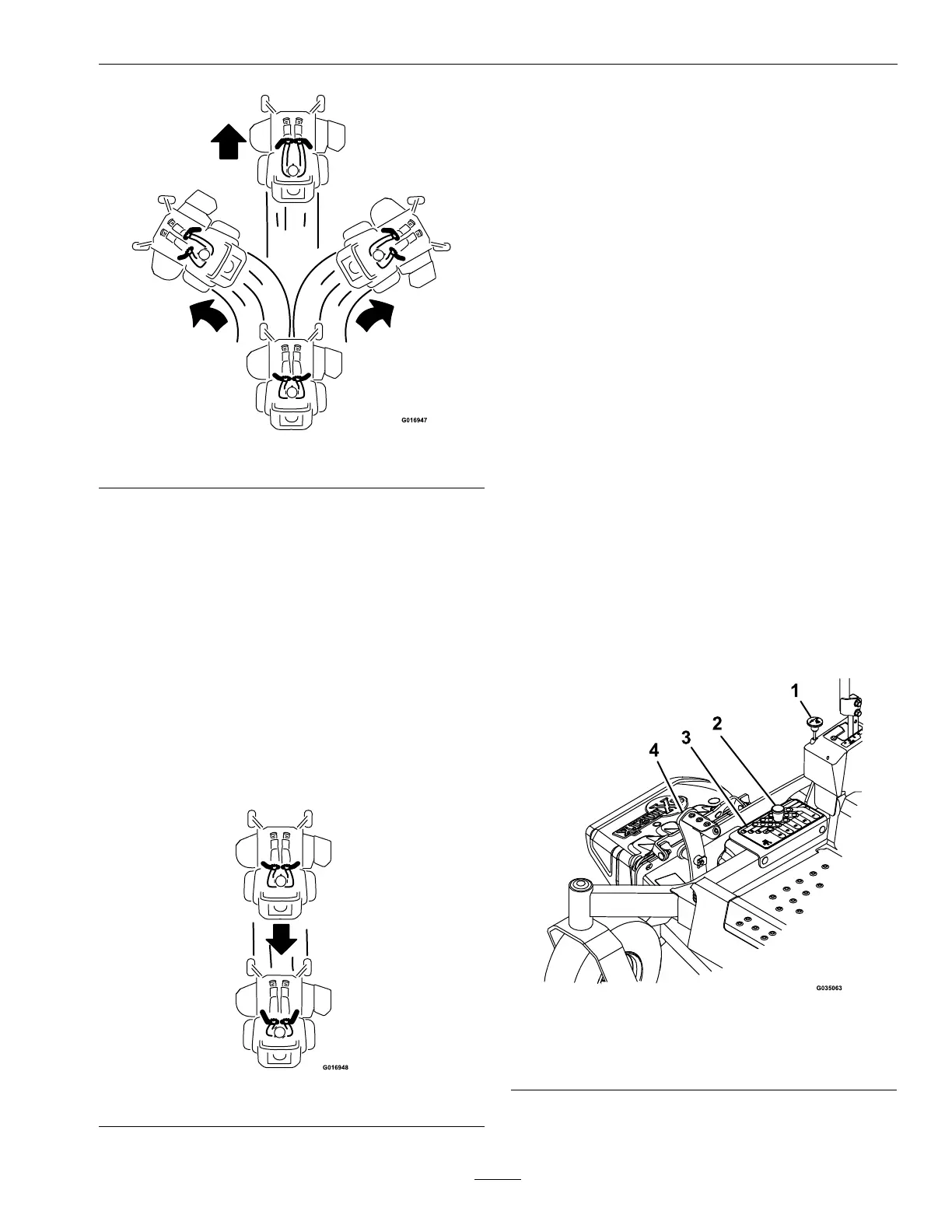 G016947

G016948

1
2
3
4

G035063