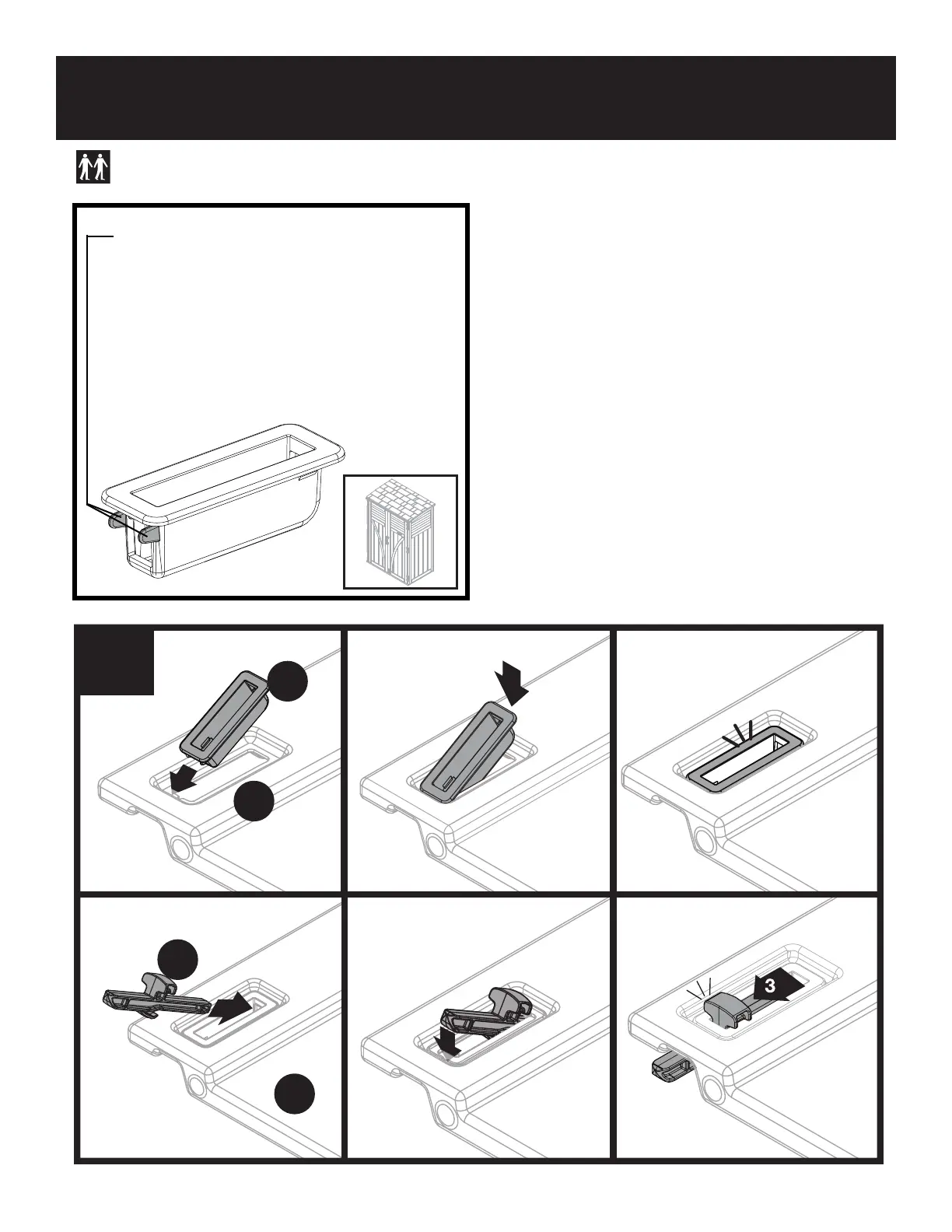 3