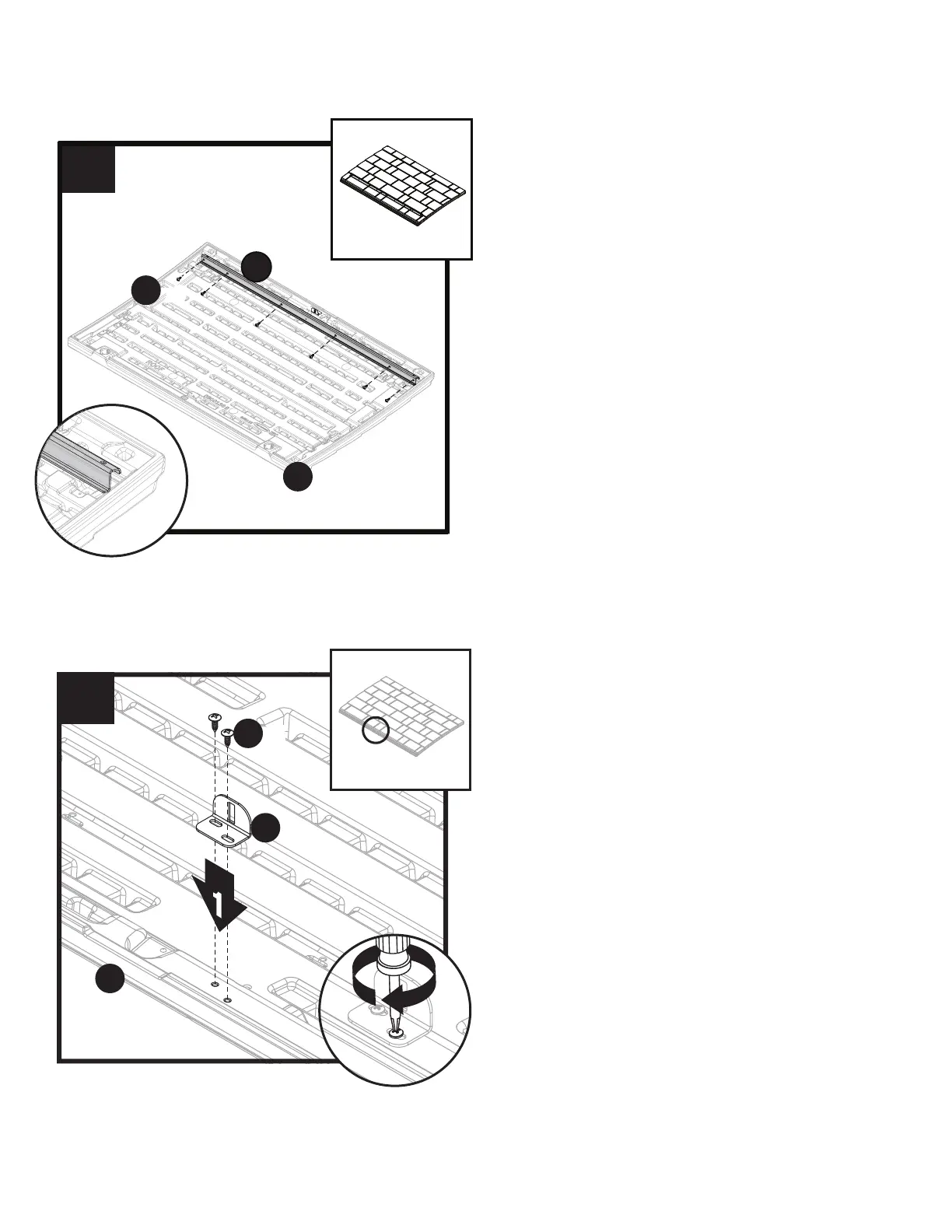 1