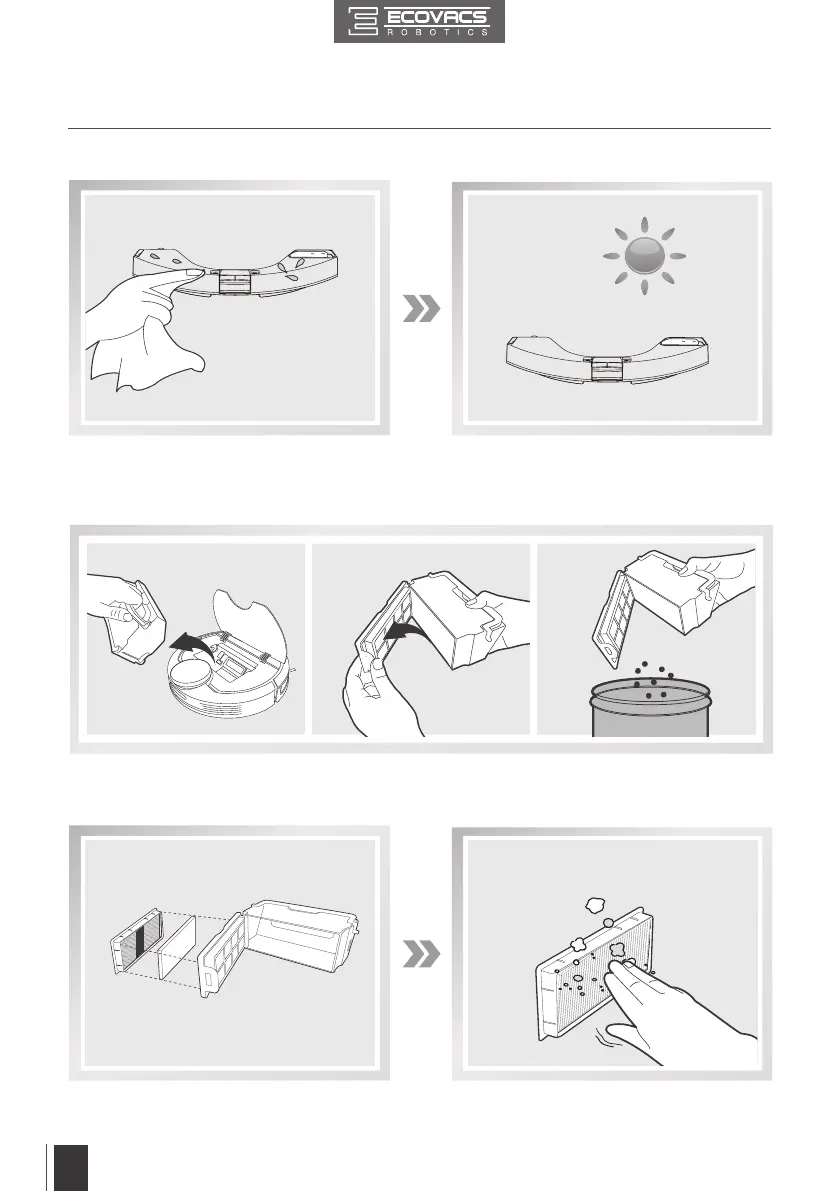 ECOVACS
ROBOTICS