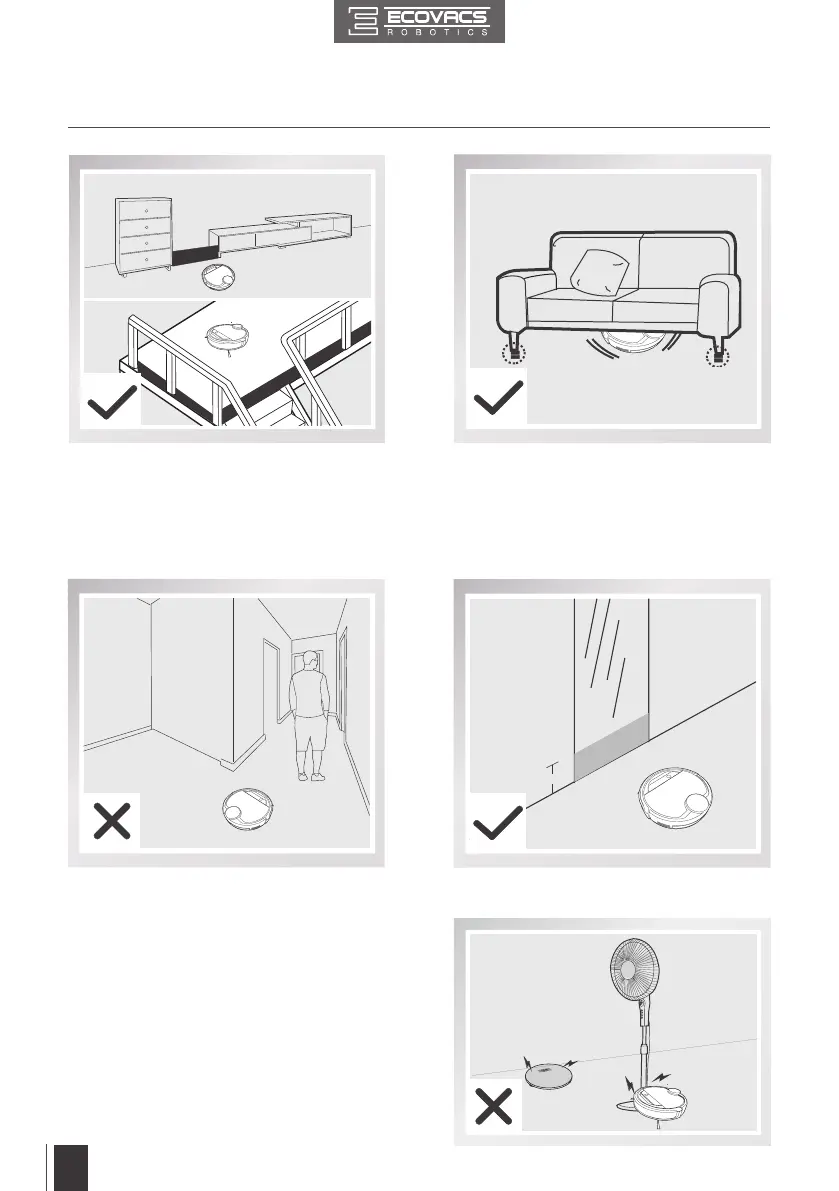 ECOVACS
ROBOTICS