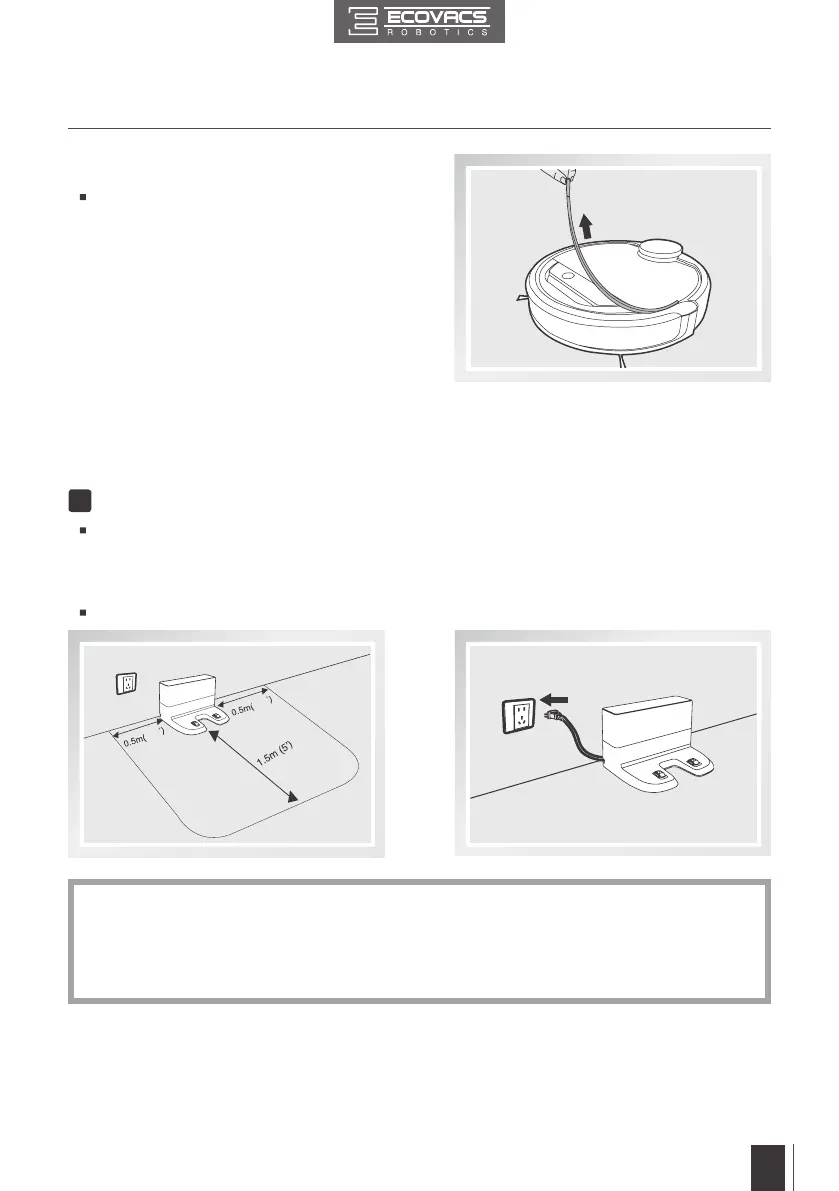 ECOVACS
ROBOTICS

0.5m( )

0.5m( )

1.5m (5')